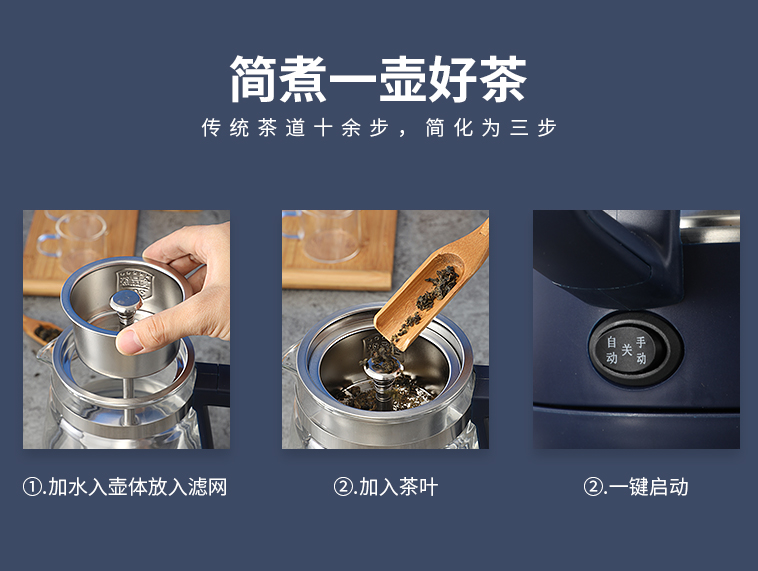 简煮一壶好茶

传统茶道十余步，简化为三步

自动 关 手动

①.加水入壶体放入滤网

②.加入茶叶

②.一键启动