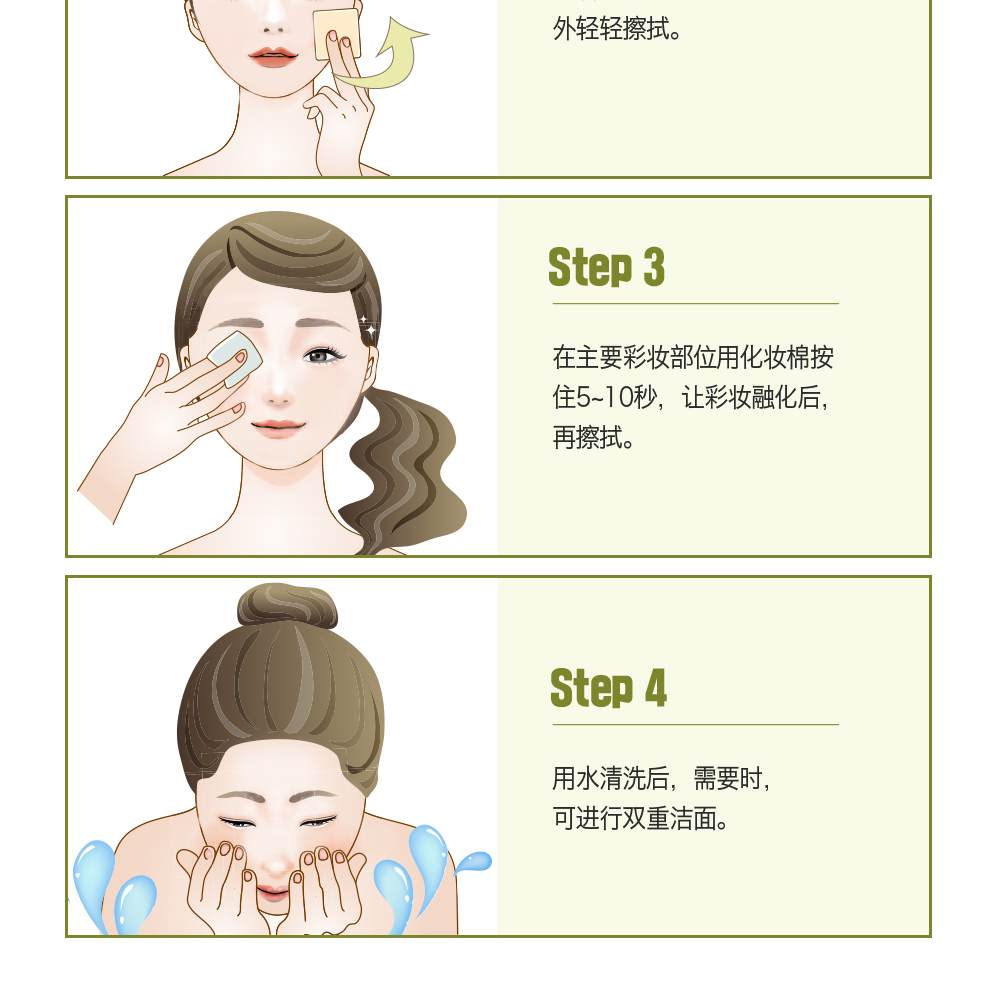 外轻轻擦拭。

Step 3

在主要彩妆部位用化妆棉按住5~10秒，让彩妆融化后，再擦拭。

Step 4

用水清洗后，需要时，可进行双重洁面。