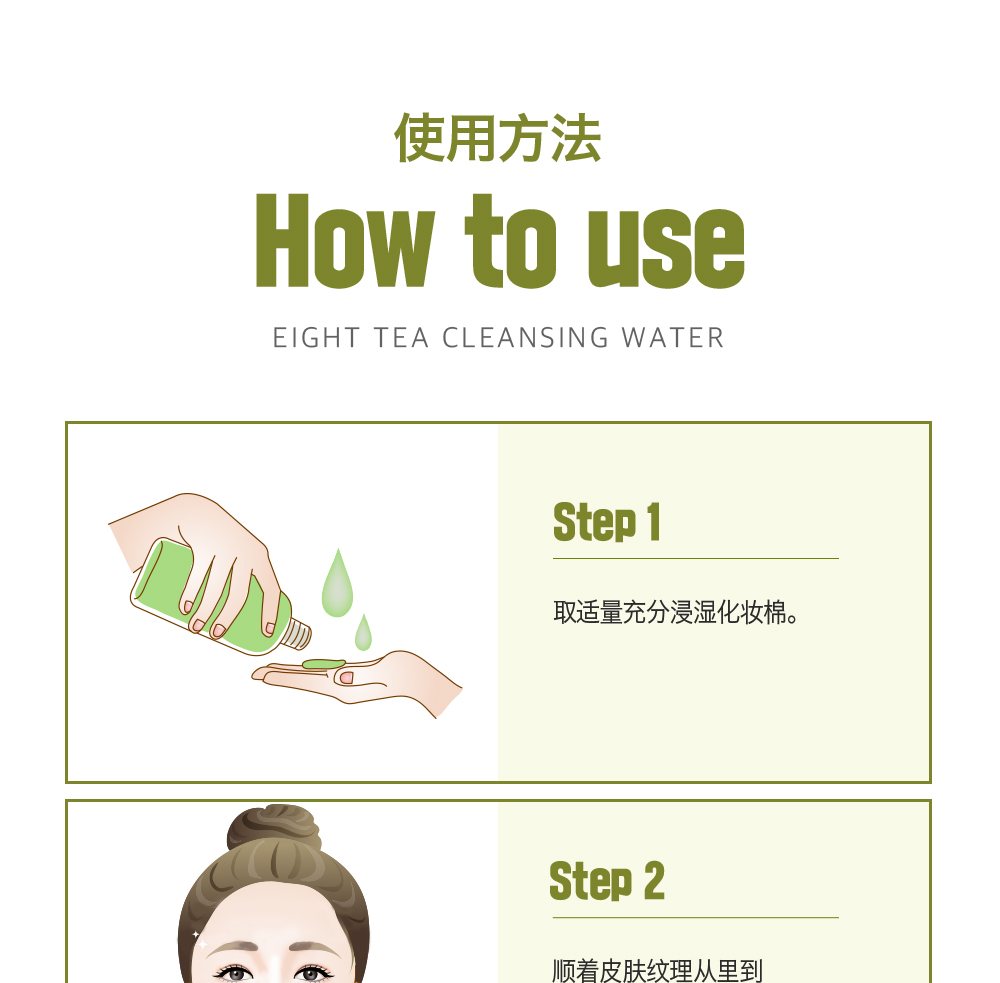 使用方法

How to use

EIGHT TEA CLEANSING WATER

Step 1

取适量充分浸湿化妆棉。

Step 2

顺着皮肤纹理从里到