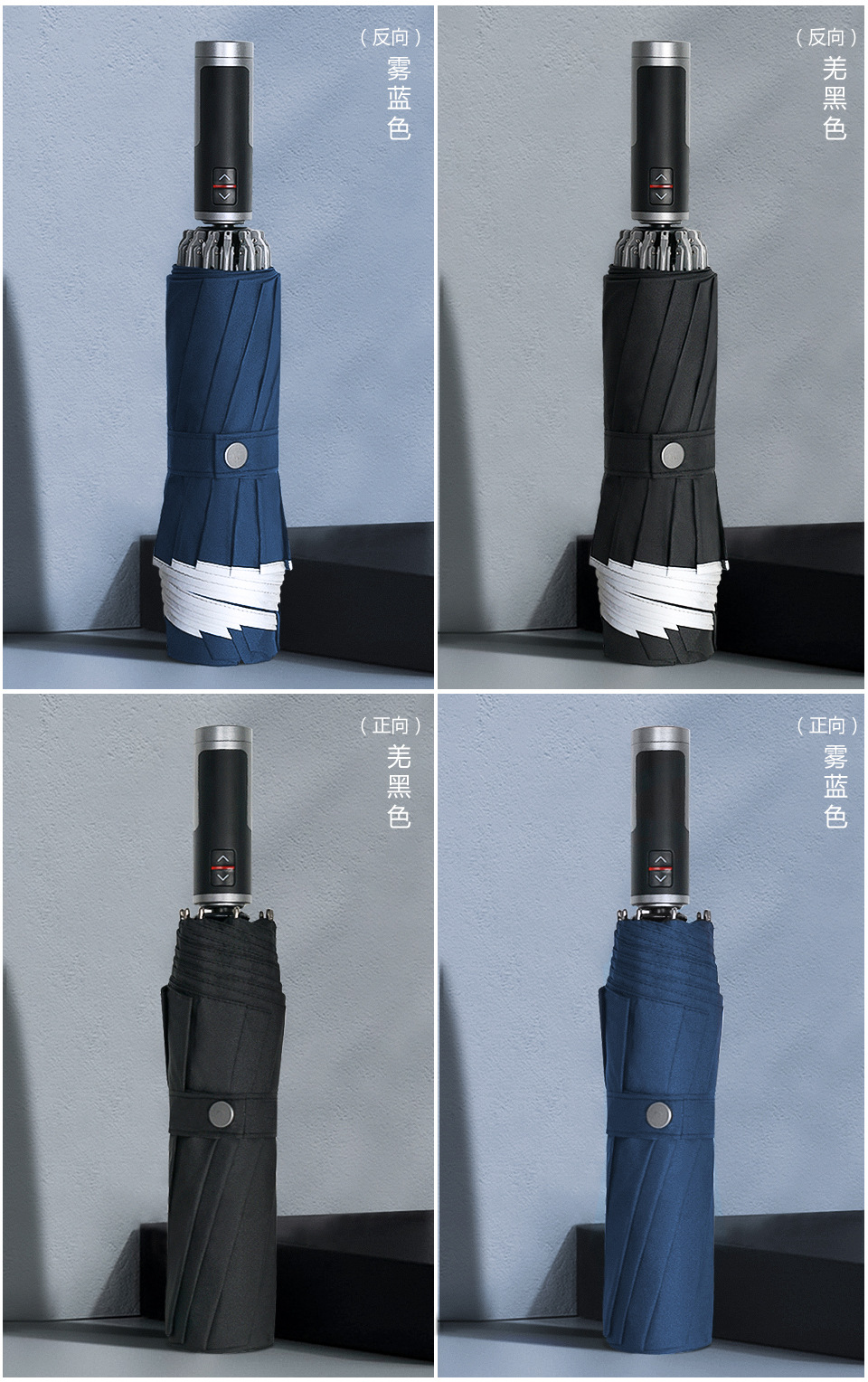 （反向）
雾蓝色

（反向）
羌黑色

（正向）
羌黑色

（正向）
雾蓝色