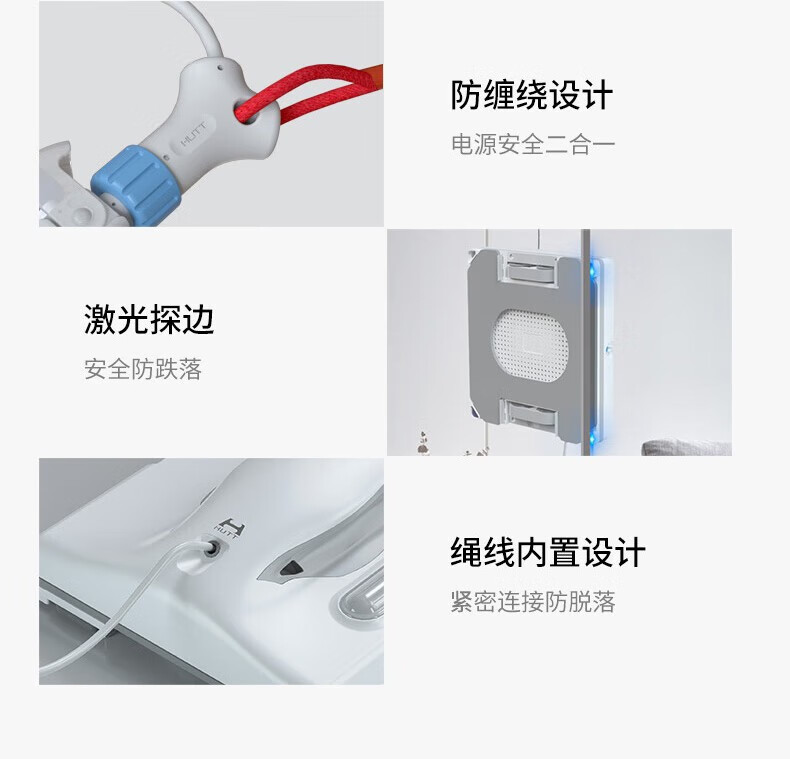 HUTT

防缠绕设计

电源安全二合一

激光探边

安全防跌落

HUTT

绳线内置设计

紧密连接防脱落