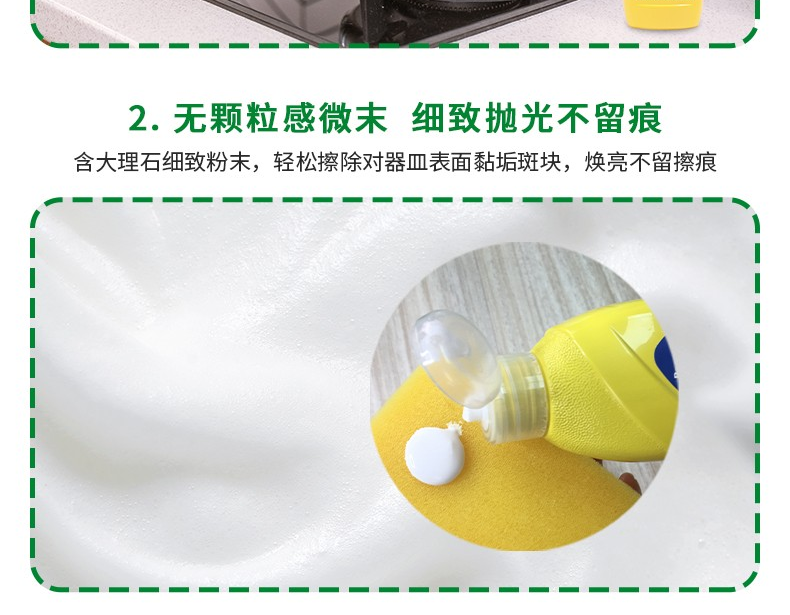 2. 无颗粒感微末 细致抛光不留痕

含大理石细致粉末，轻松擦除对器皿表面黏垢斑块，焕亮不留擦痕