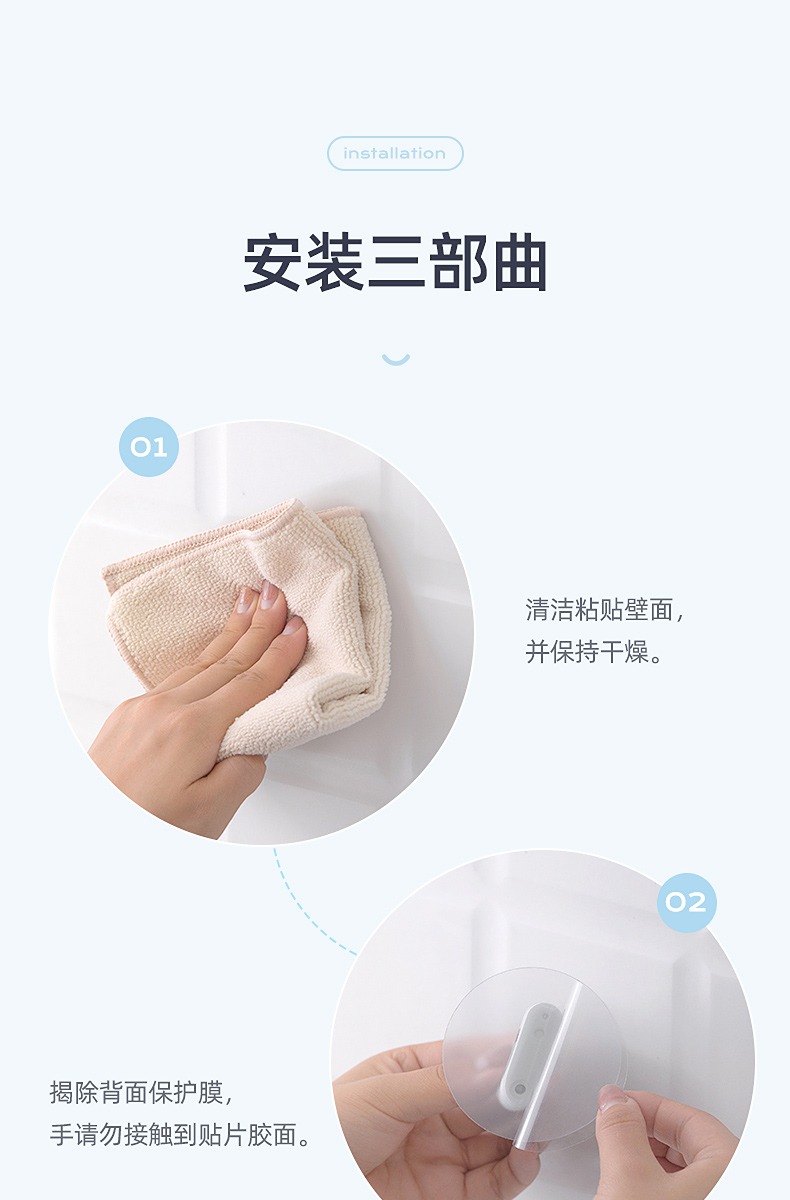 installation

安装三部曲

01

清洁粘贴壁面，
并保持干燥。

02

揭除背面保护膜，
手请勿接触到贴片胶面。