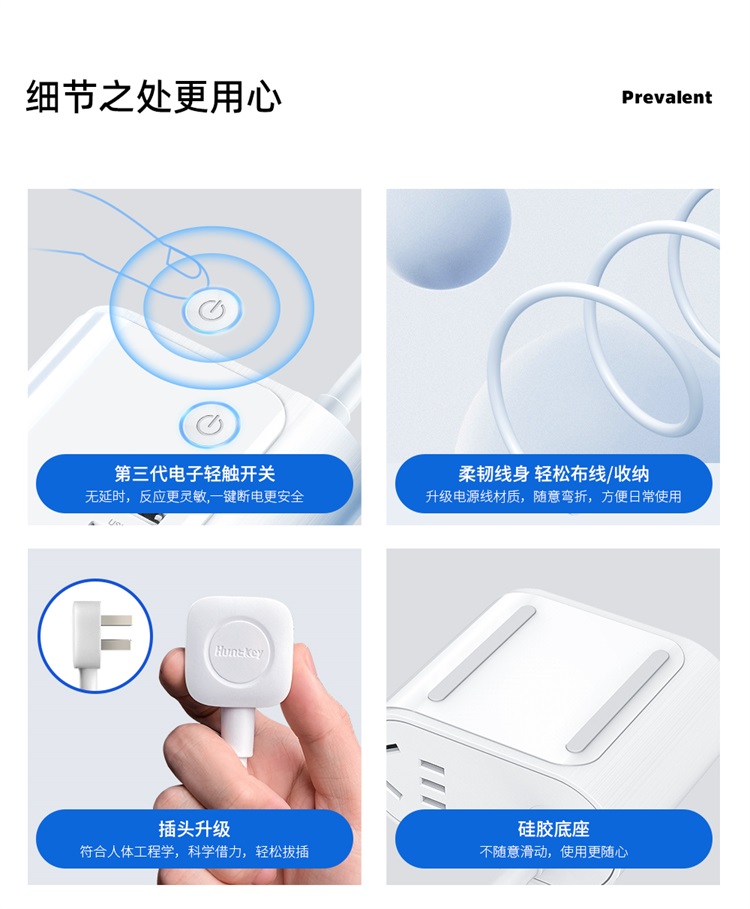 细节之处更用心

Prevalent

第三代电子轻触开关
无延时，反应更灵敏,一键断电更安全

柔韧线身 轻松布线/收纳
升级电源线材质，随意弯折，方便日常使用

Huntkey

插头升级
符合人体工程学，科学借力，轻松拔插

硅胶底座
不随意滑动，使用更随心