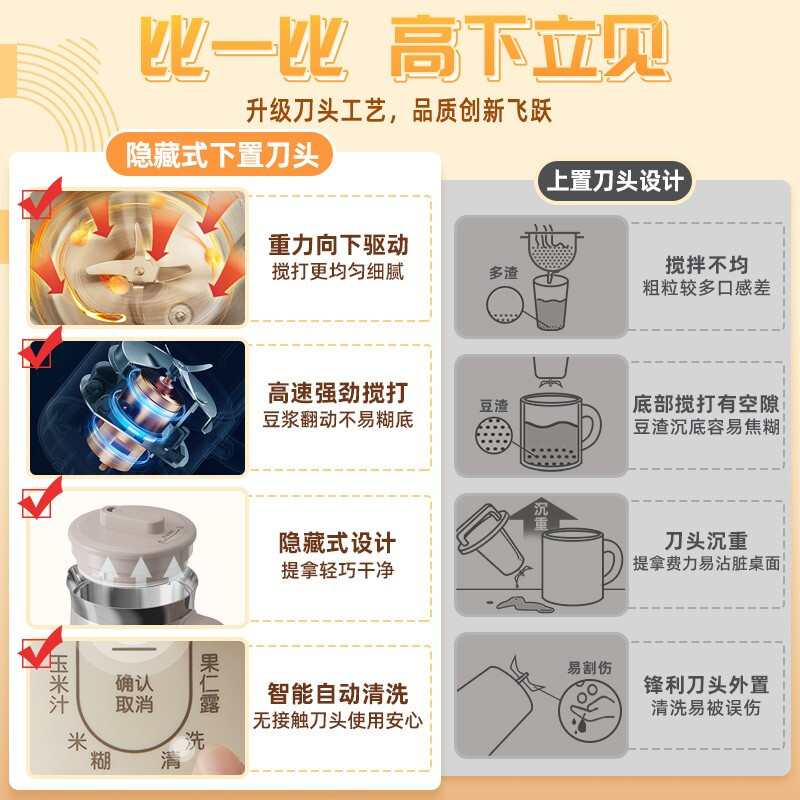 比一比 高下立见

升级刀头工艺，品质创新飞跃

隐藏式下置刀头

重力向下驱动
搅打更均匀细腻

高速强劲搅打
豆浆翻动不易糊底

隐藏式设计
提拿轻巧干净

玉米汁
确认
取消
果仁露
米糊
清洗

智能自动清洗
无接触刀头使用安心

上置刀头设计

多渣

搅拌不均
粗粒较多口感差

豆渣

底部搅打有空隙
豆渣沉底容易焦糊

沉重

刀头沉重
提拿费力易沾脏桌面

易割伤

锋利刀头外置
清洗易被误伤