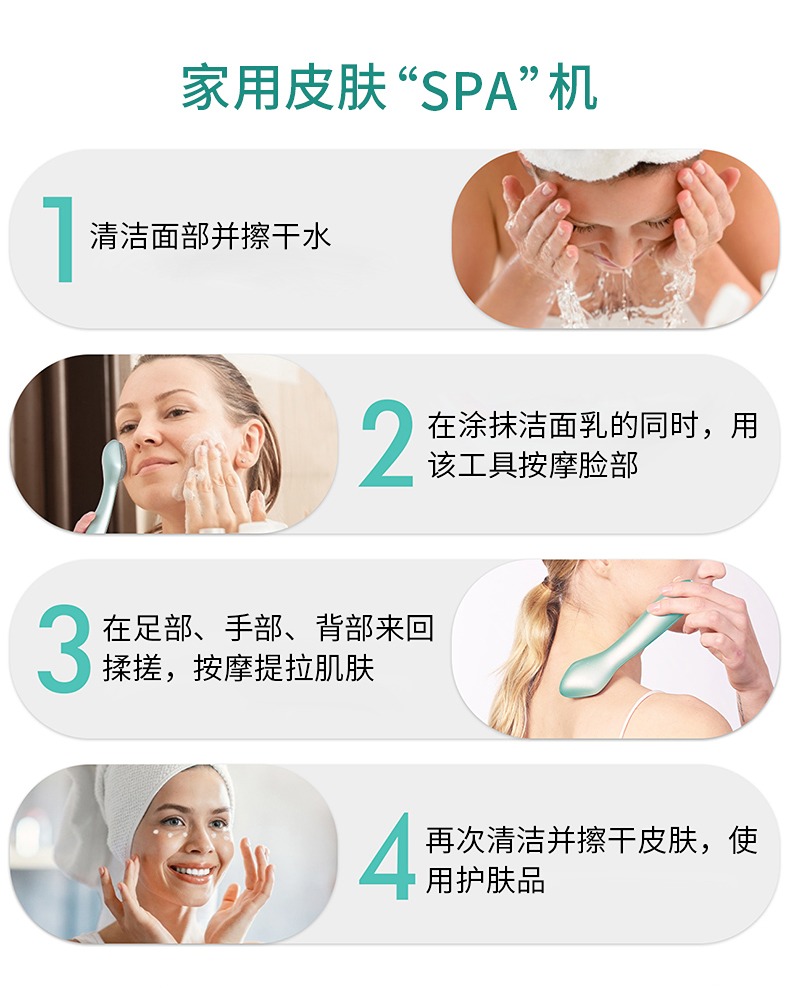 家用皮肤“SPA”机

1 清洁面部并擦干水

2 在涂抹洁面乳的同时，用该工具按摩脸部

3 在足部、手部、背部来回揉搓，按摩提拉肌肤

4 再次清洁并擦干皮肤，使用护肤品