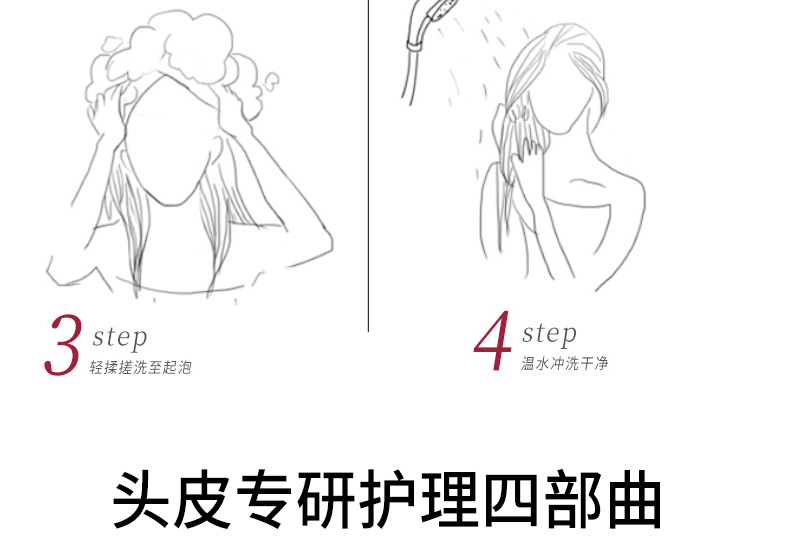 3 step
轻揉搓洗至起泡

4 step
温水冲洗干净

头皮专研护理四部曲