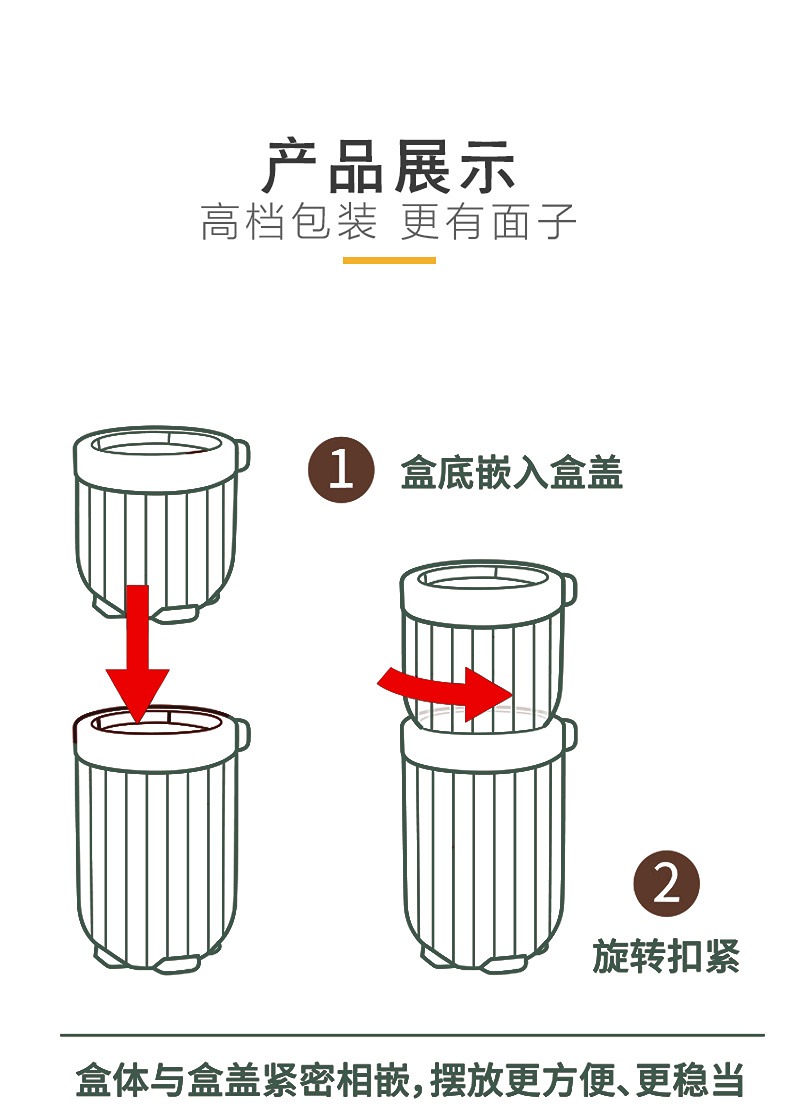 产品展示
高档包装 更有面子

1 盒底嵌入盒盖

2 旋转扣紧

盒体与盒盖紧密相嵌,摆放更方便、更稳当