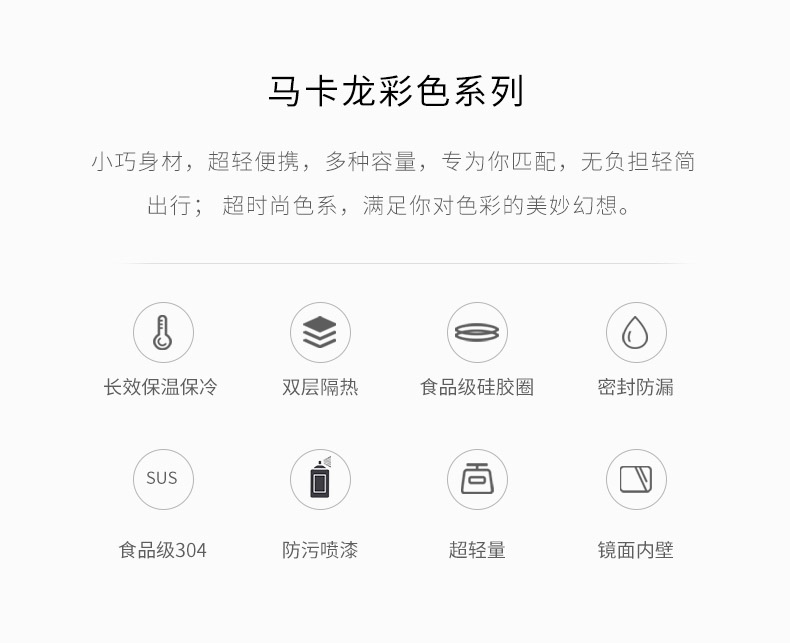 马卡龙彩色系列

小巧身材，超轻便携，多种容量，专为你匹配，无负担轻简出行；超时尚色系，满足你对色彩的美妙幻想。

长效保温保冷

双层隔热

食品级硅胶圈

密封防漏

SUS

食品级304

防污喷漆

超轻量

镜面内壁