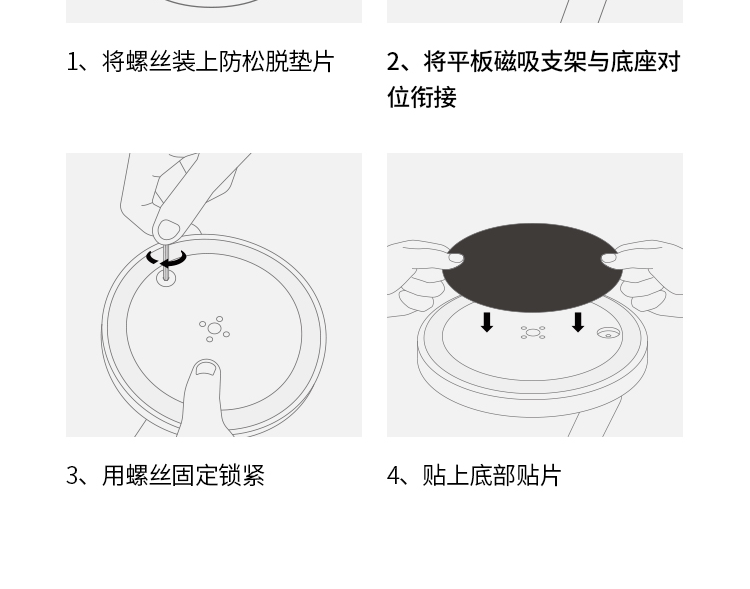 1、将螺丝装上防松脱垫片

2、将平板磁吸支架与底座对位衔接

3、用螺丝固定锁紧

4、贴上底部贴片