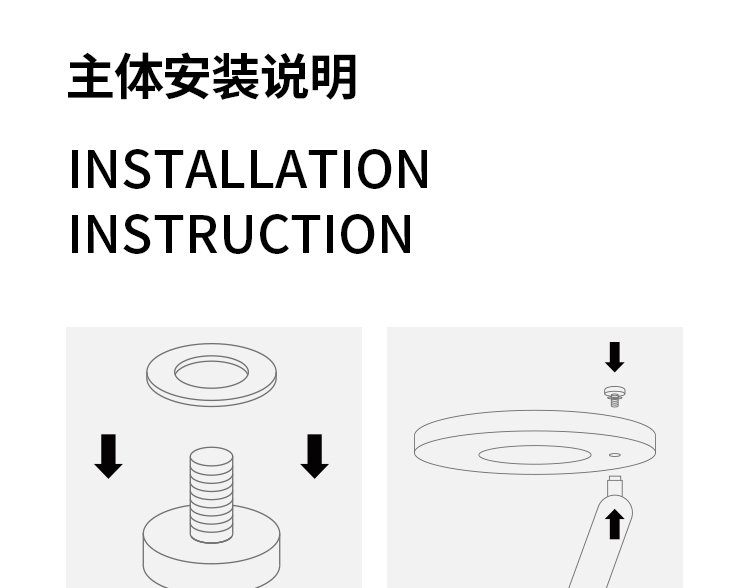 主体安装说明

INSTALLATION INSTRUCTION