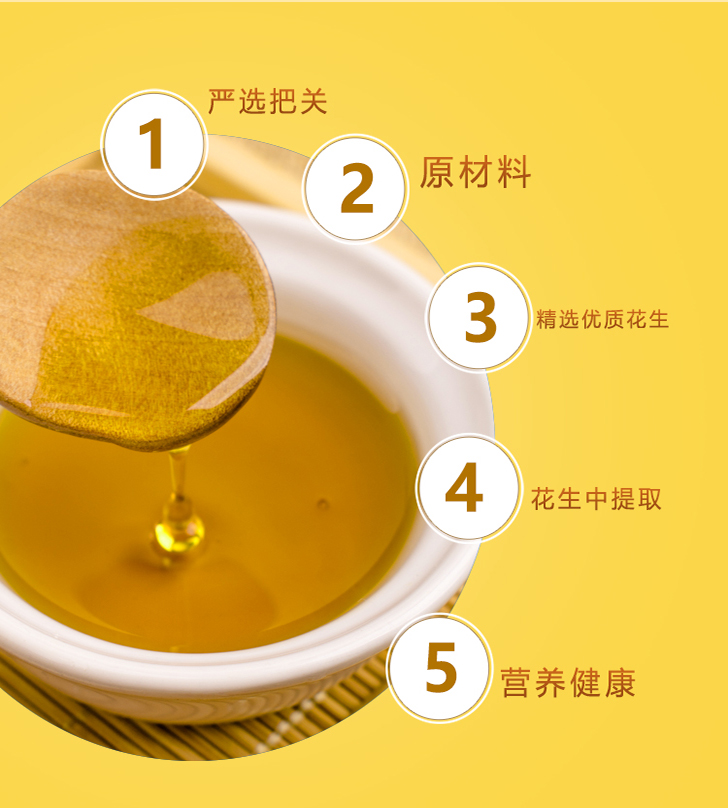 1
严选把关

2
原材料

3
精选优质花生

4
花生中提取

5
营养健康