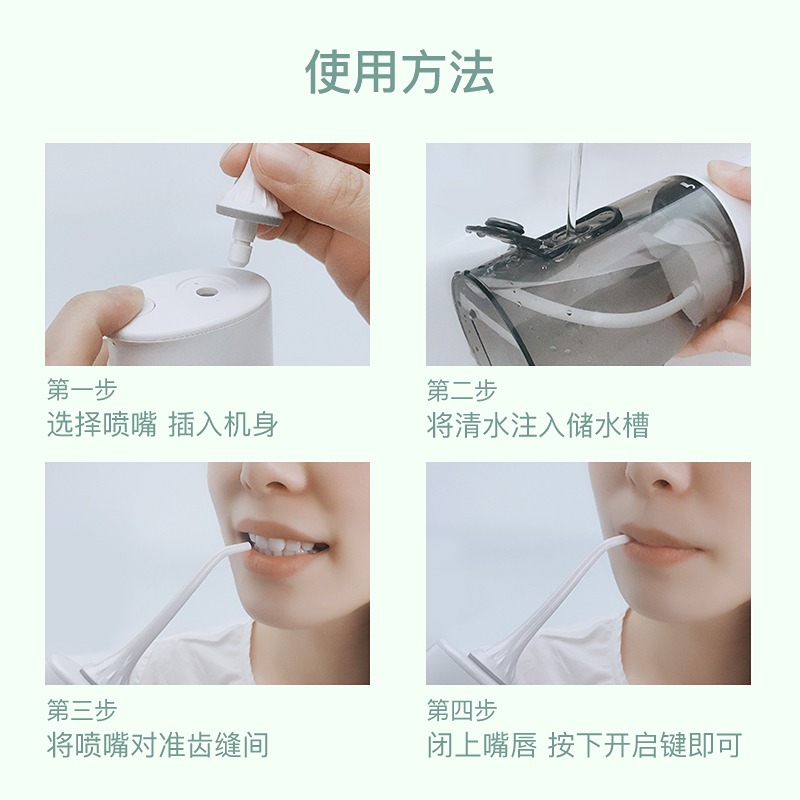 使用方法

第一步
选择喷嘴 插入机身

第二步
将清水注入储水槽

第三步
将喷嘴对准齿缝间

第四步
闭上嘴唇 按下开启键即可