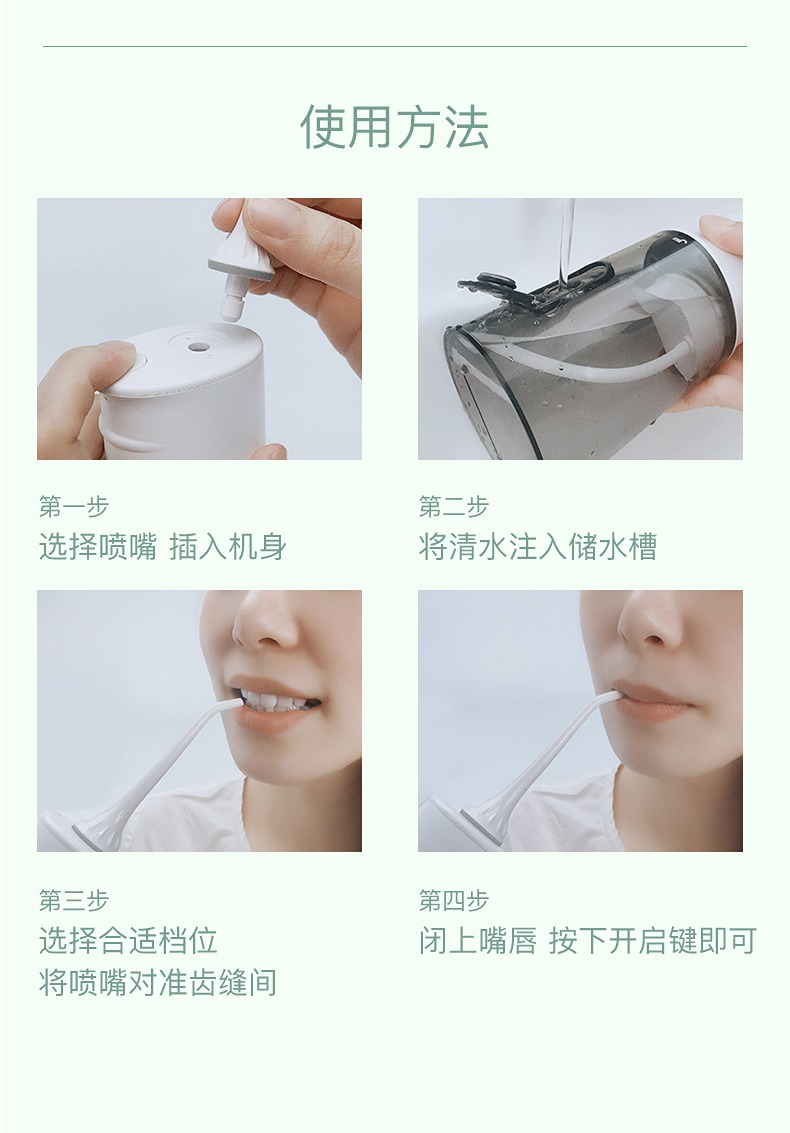 使用方法

第一步
选择喷嘴 插入机身

第二步
将清水注入储水槽

第三步
选择合适档位
将喷嘴对准齿缝间

第四步
闭上嘴唇 按下开启键即可