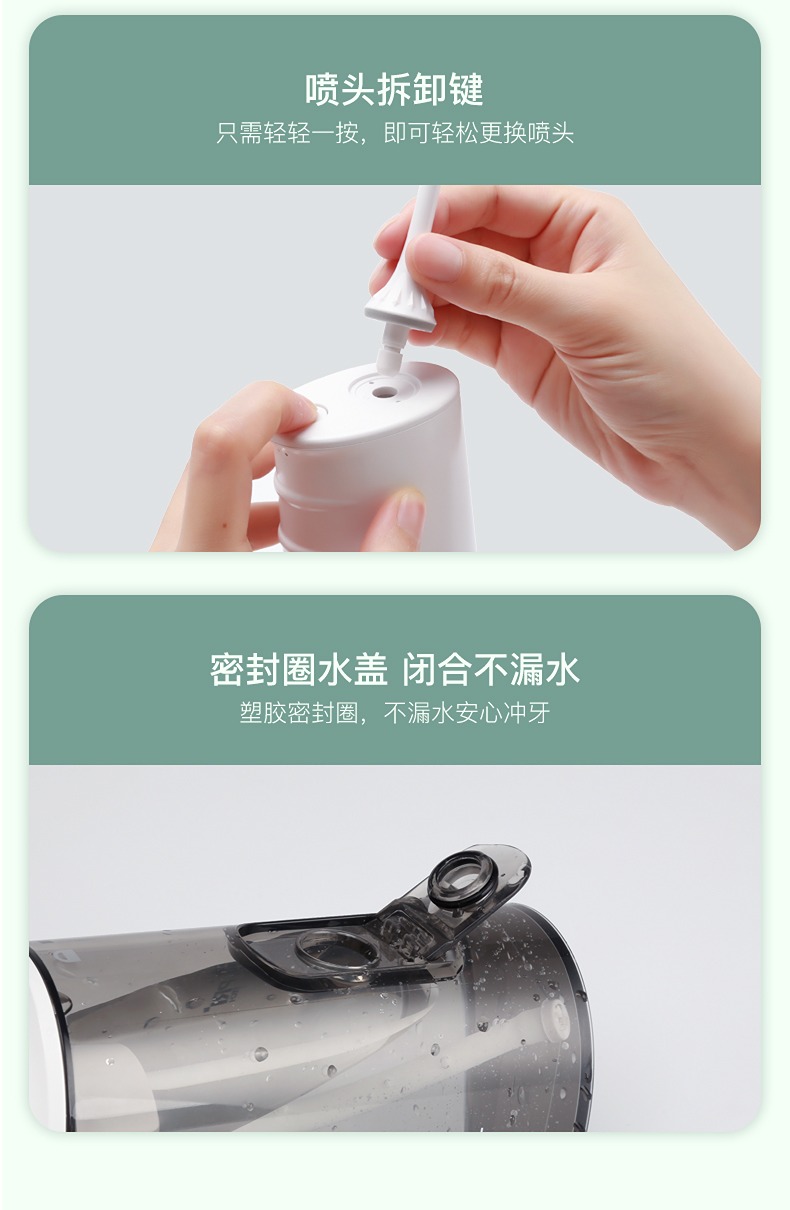 喷头拆卸键
只需轻轻一按，即可轻松更换喷头

密封圈水盖 闭合不漏水
塑胶密封圈，不漏水安心冲牙