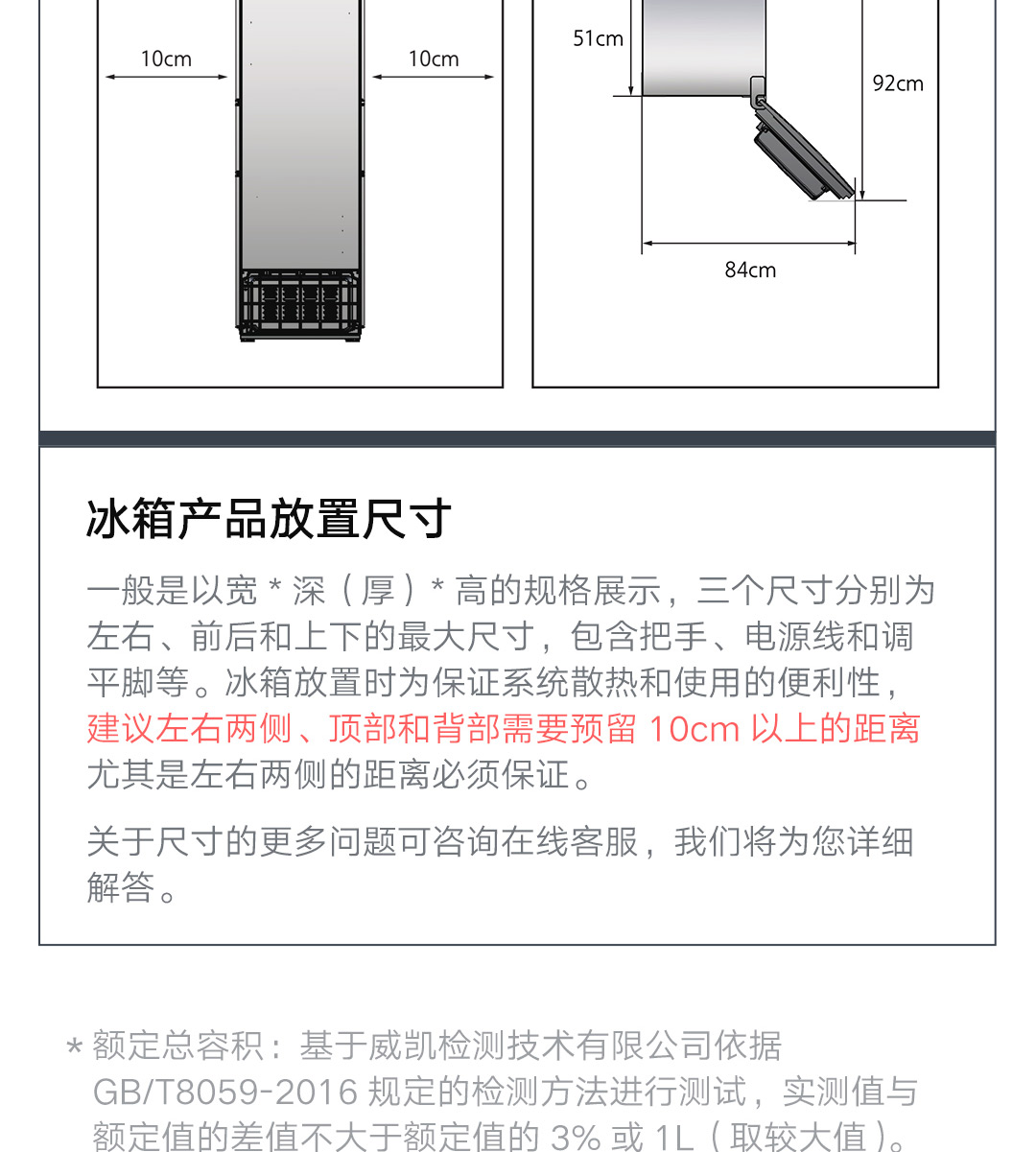 10cm

10cm

51cm

92cm

84cm

冰箱产品放置尺寸

一般是以宽 * 深（厚）* 高的规格展示，三个尺寸分别为左右、前后和上下的最大尺寸，包含把手、电源线和调平脚等。冰箱放置时为保证系统散热和使用的便利性，建议左右两侧、顶部和背部需要预留 10cm 以上的距离尤其是左右两侧的距离必须保证。

关于尺寸的更多问题可咨询在线客服，我们将为您详细解答。

* 额定总容积：基于威凯检测技术有限公司依据 GB/T8059-2016 规定的检测方法进行测试，实测值与额定值的差值不大于额定值的 3% 或 1L（取较大值）。