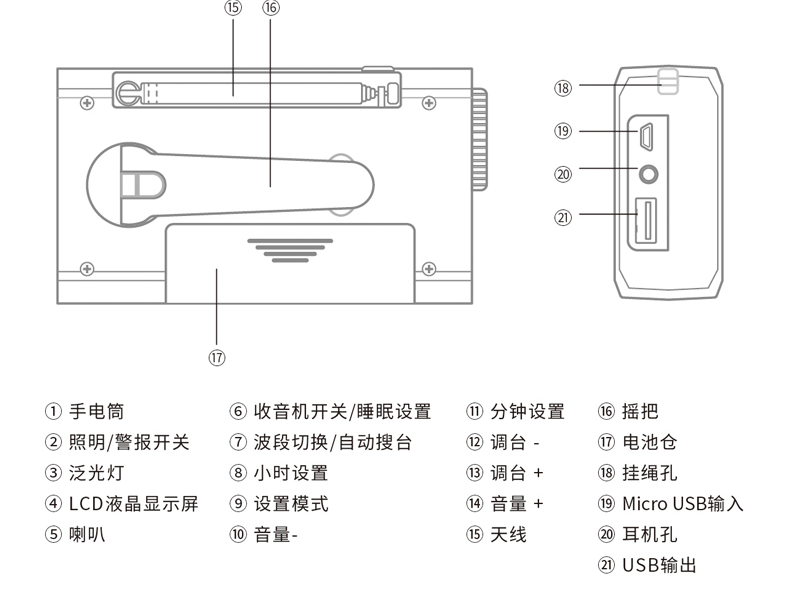 ⑮ ⑯

⑱

⑲

⑳

㉑

⑰

① 手电筒
② 照明/警报开关
③ 泛光灯
④ LCD液晶显示屏
⑤ 喇叭

⑥ 收音机开关/睡眠设置
⑦ 波段切换/自动搜台
⑧ 小时设置
⑨ 设置模式
⑩ 音量-

⑪ 分钟设置
⑫ 调台 -
⑬ 调台 +
⑭ 音量 +
⑮ 天线

⑯ 摇把
⑰ 电池仓
⑱ 挂绳孔
⑲ Micro USB输入
⑳ 耳机孔
㉑ USB输出