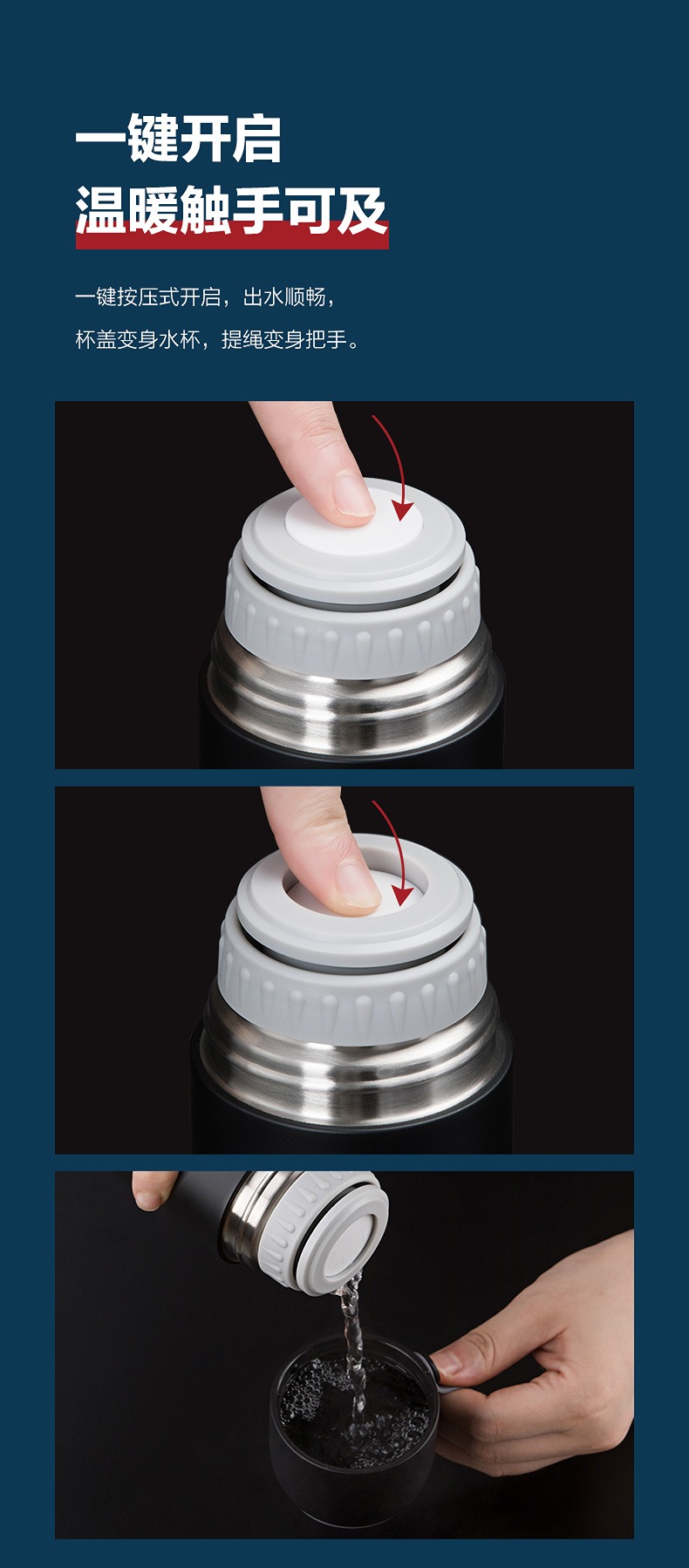 一键开启
温暖触手可及

一键按压式开启，出水顺畅，
杯盖变身水杯，提绳变身把手。