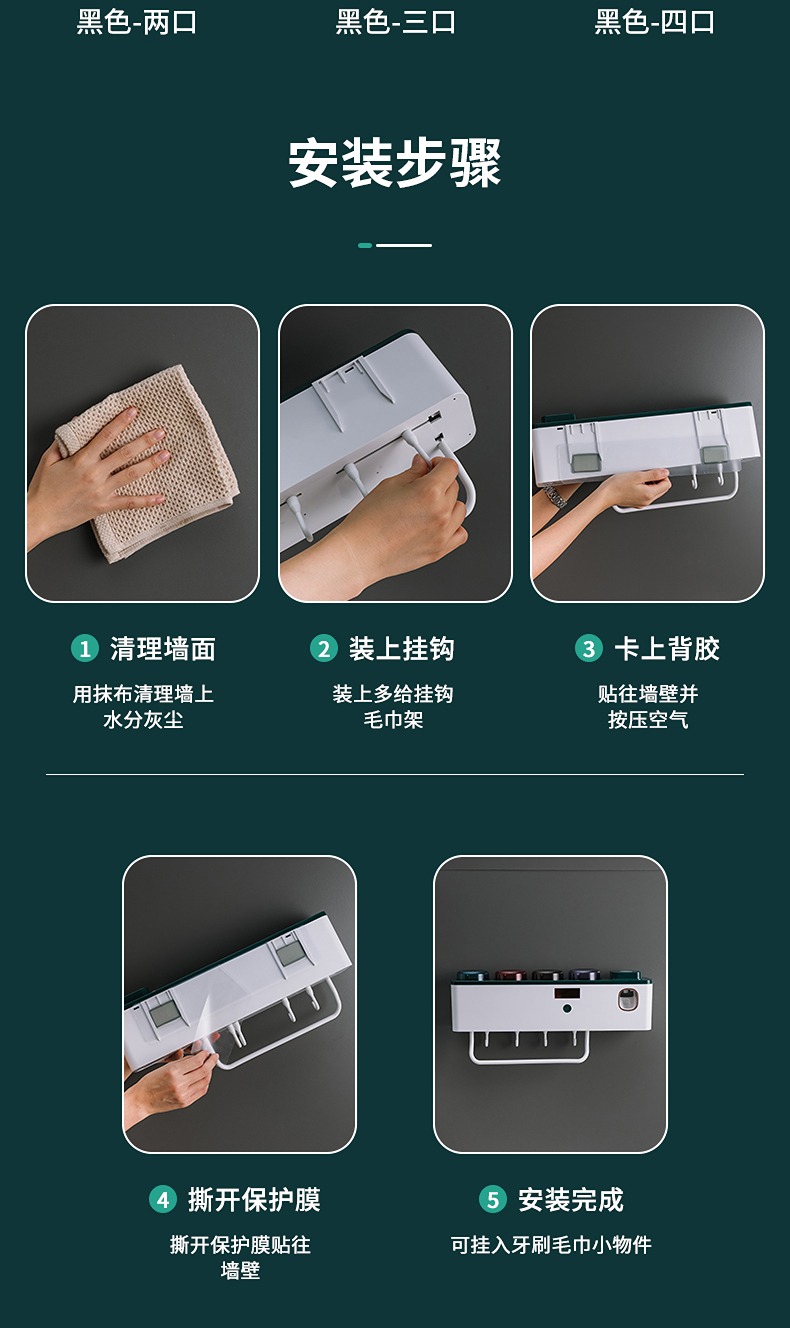 黑色-两口　黑色-三口　黑色-四口

安装步骤

1 清理墙面
用抹布清理墙上水分灰尘

2 装上挂钩
装上多给挂钩毛巾架

3 卡上背胶
贴往墙壁并按压空气

4 撕开保护膜
撕开保护膜贴往墙壁

5 安装完成
可挂入牙刷毛巾小物件