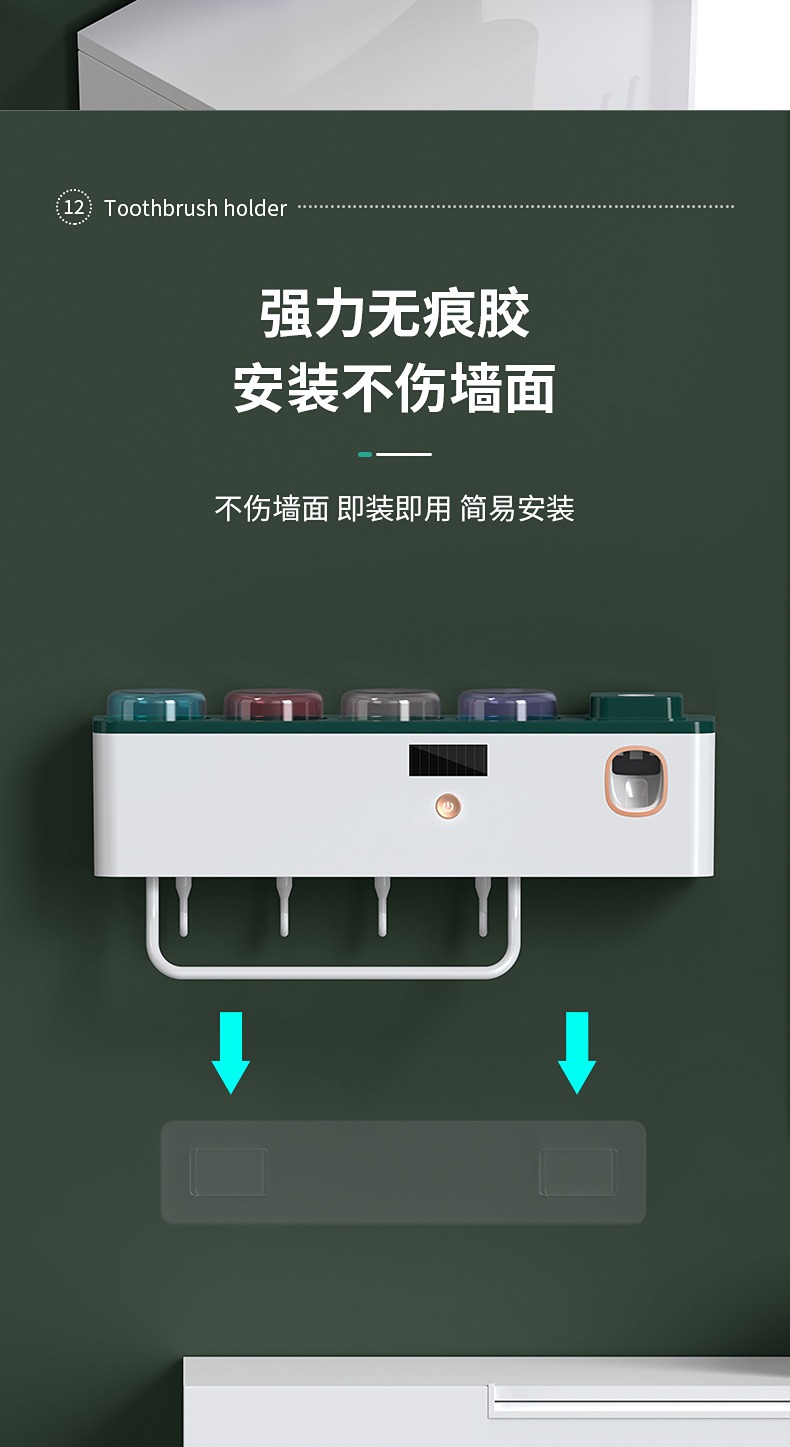 12 Toothbrush holder

强力无痕胶
安装不伤墙面

不伤墙面 即装即用 简易安装