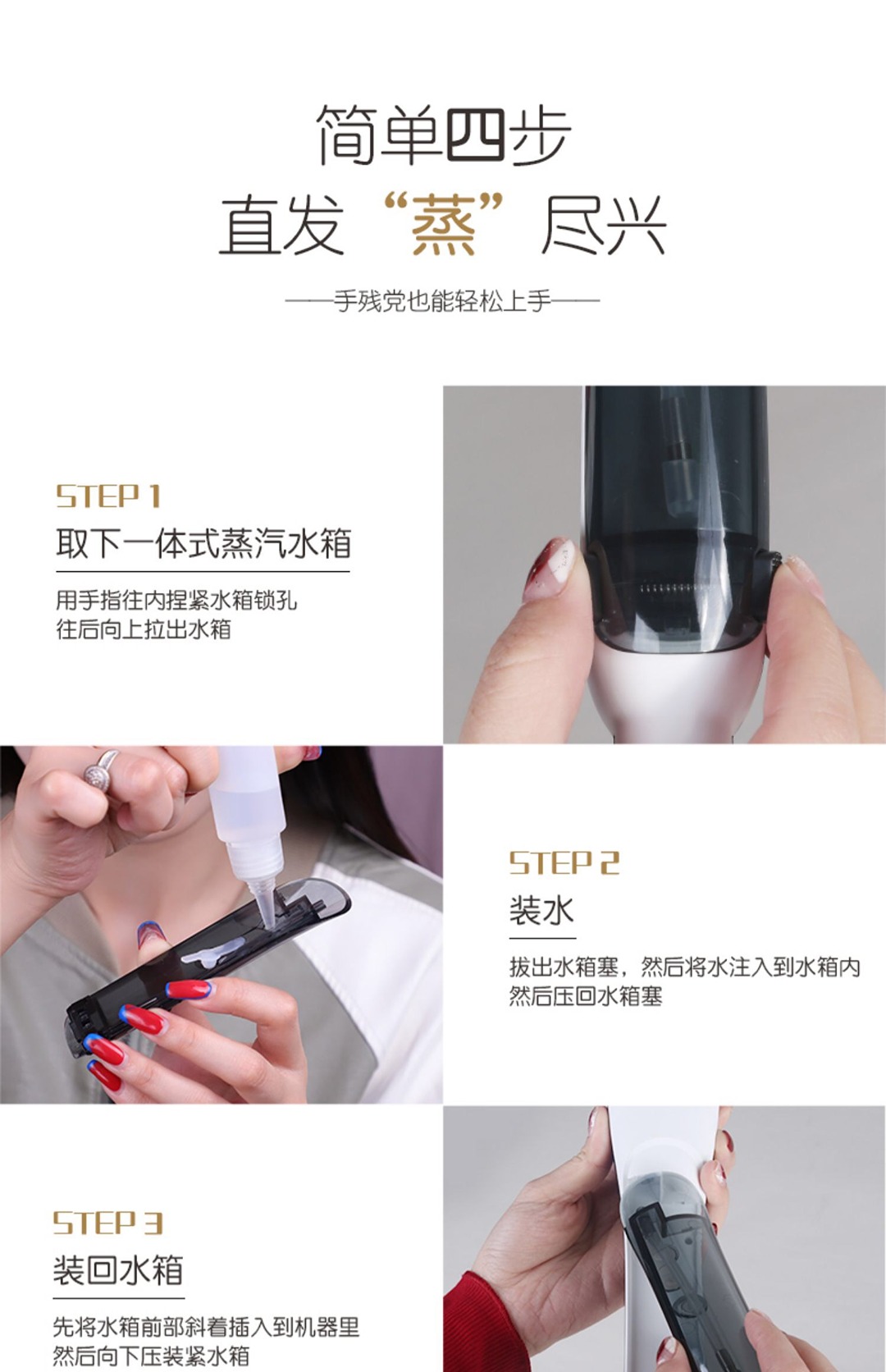 简单四步
直发“蒸”尽兴

——手残党也能轻松上手——

STEP 1
取下一体式蒸汽水箱

用手指往内捏紧水箱锁孔
往后向上拉出水箱

STEP 2
装水

拔出水箱塞，然后将水注入到水箱内
然后压回水箱塞

STEP 3
装回水箱

先将水箱前部斜着插入到机器里
然后向下压装紧水箱