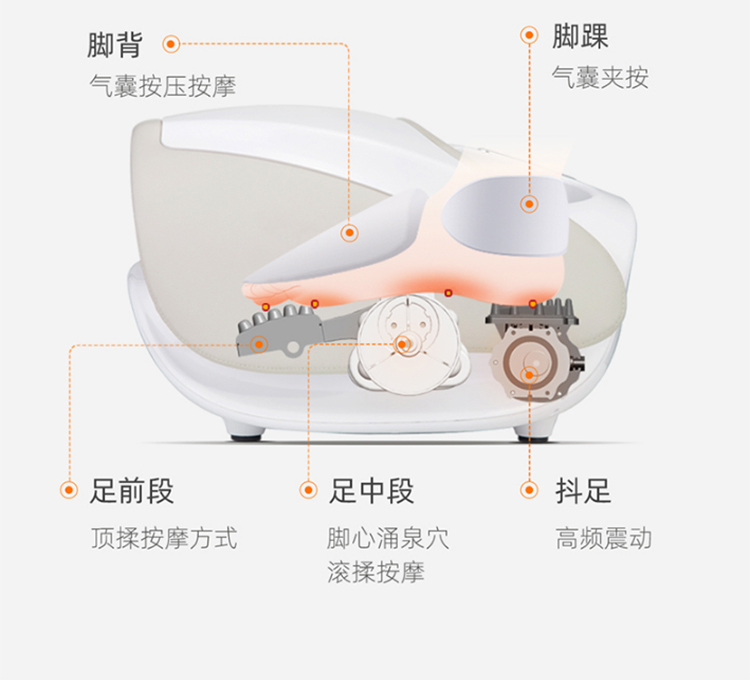 脚背
气囊按压按摩

脚踝
气囊夹按

足前段
顶揉按摩方式

足中段
脚心涌泉穴
滚揉按摩

抖足
高频震动