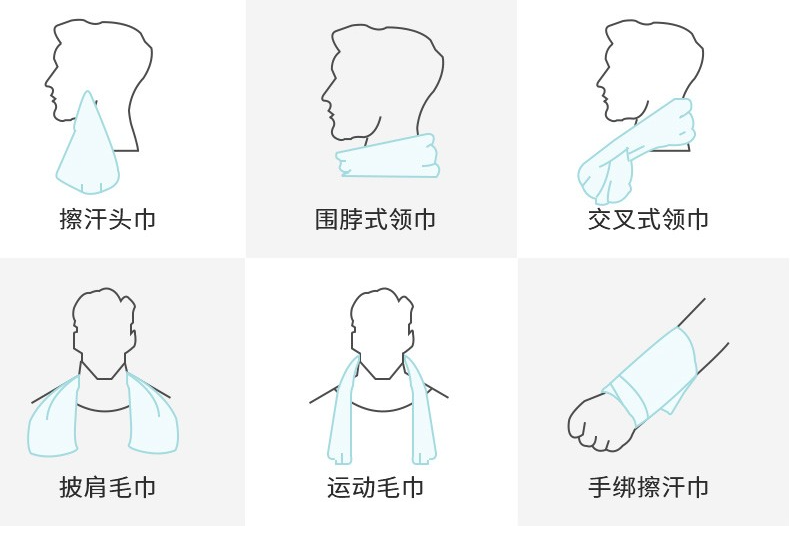 擦汗头巾

围脖式领巾

交叉式领巾

披肩毛巾

运动毛巾

手绑擦汗巾