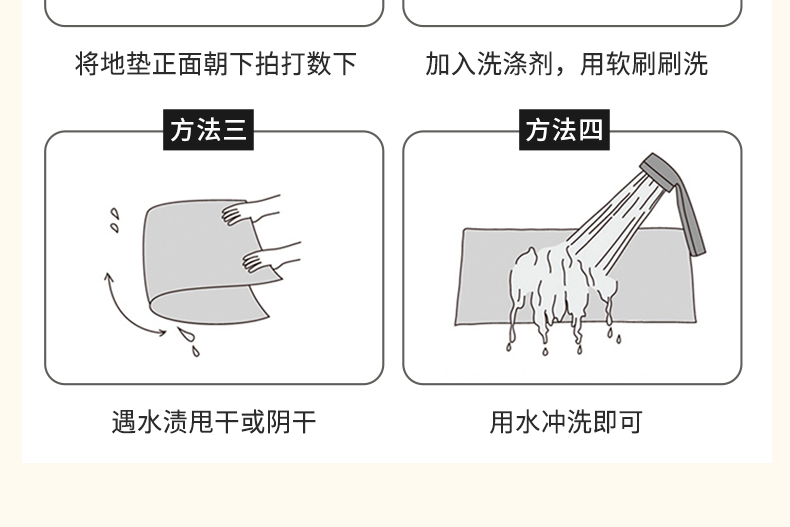 将地垫正面朝下拍打数下

加入洗涤剂，用软刷刷洗

方法三

遇水渍甩干或阴干

方法四

用水冲洗即可