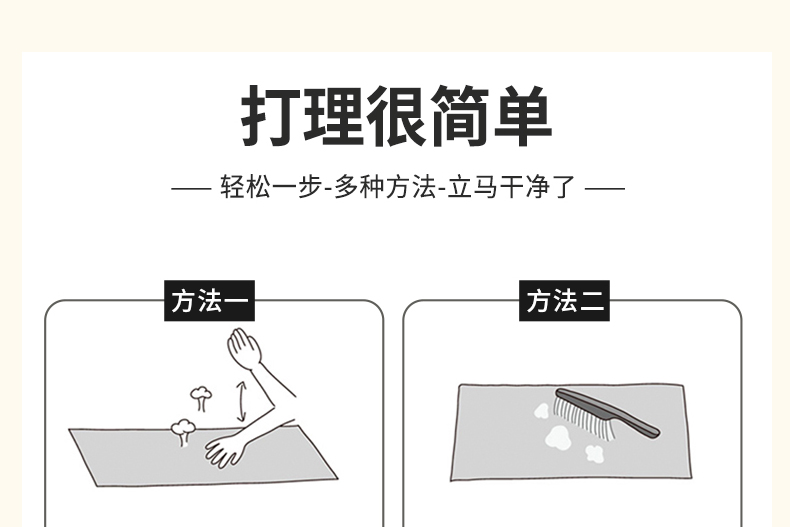 打理很简单

—— 轻松一步-多种方法-立马干净了 ——

方法一

方法二