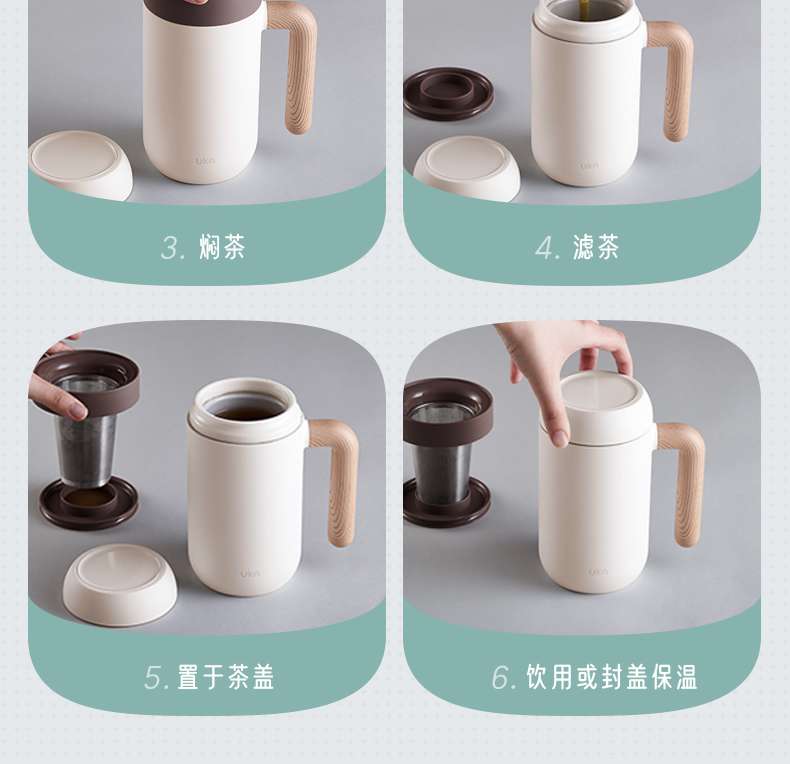 3. 焖茶

4. 滤茶

5. 置于茶盖

6. 饮用或封盖保温