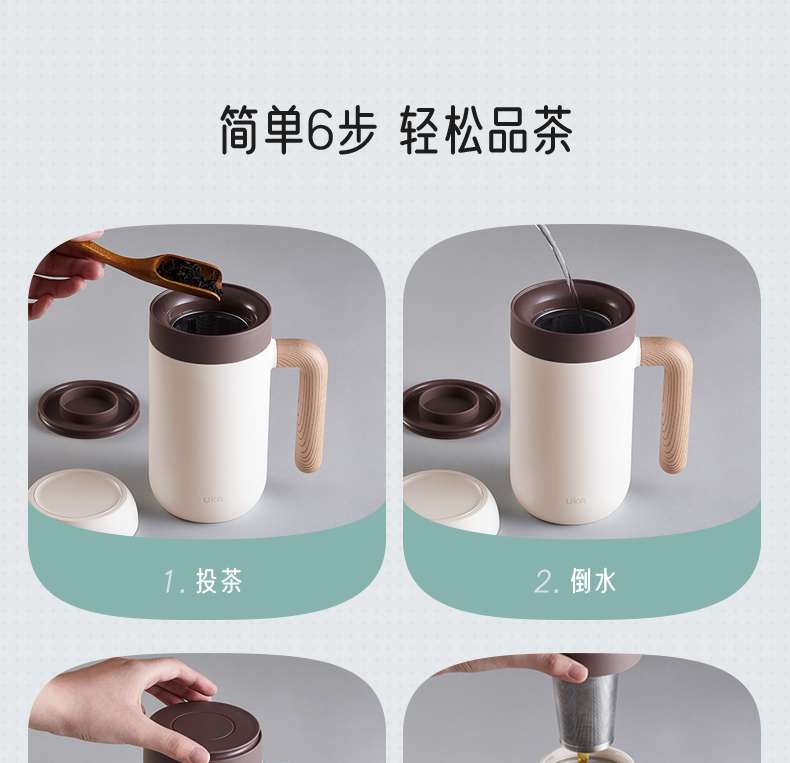 简单6步 轻松品茶

UKA

1. 投茶

UKA

2. 倒水