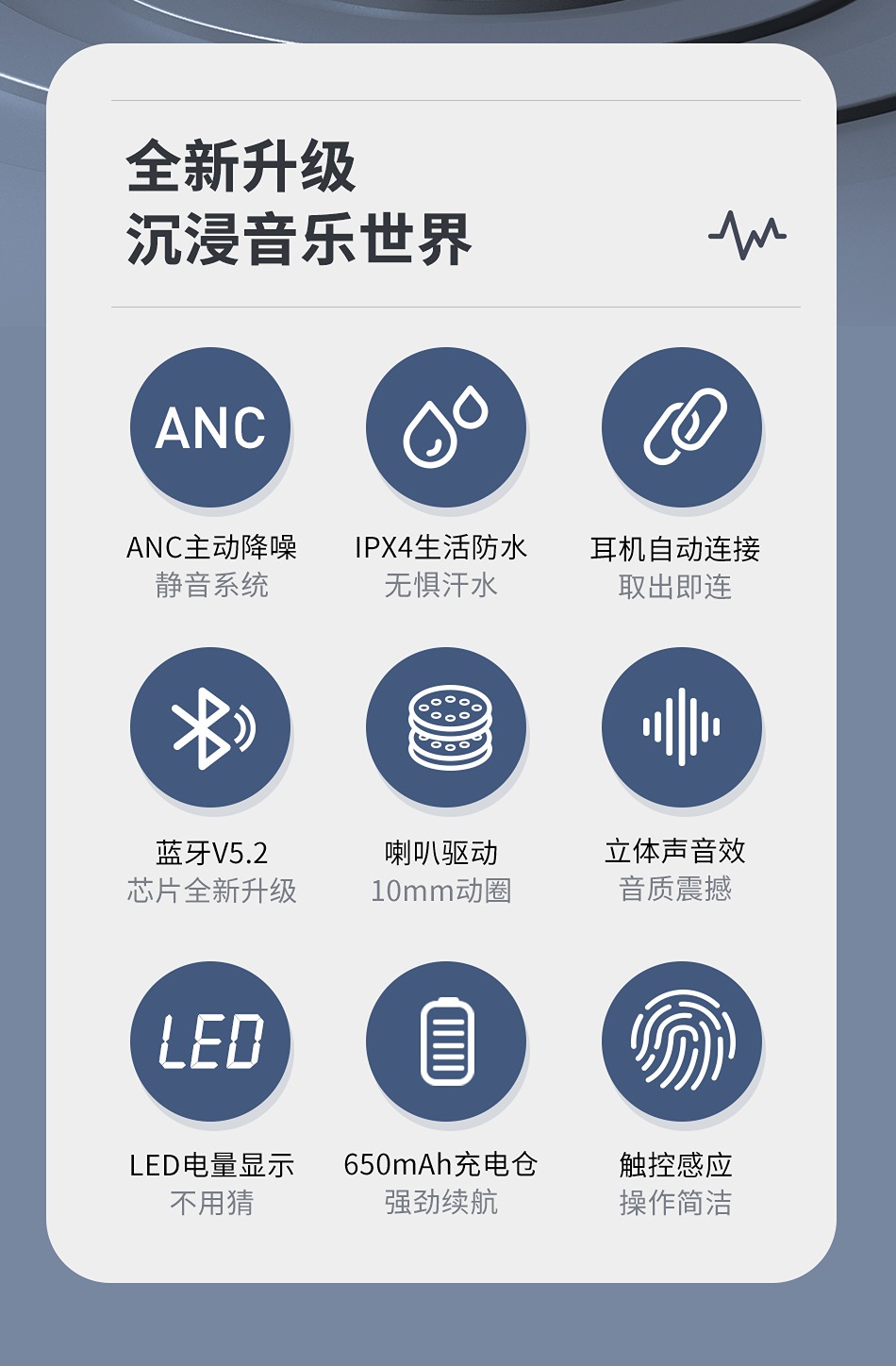 全新升级
沉浸音乐世界

ANC

ANC主动降噪
静音系统

IPX4生活防水
无惧汗水

耳机自动连接
取出即连

蓝牙V5.2
芯片全新升级

喇叭驱动
10mm动圈

立体声音效
音质震撼

LED

LED电量显示
不用猜

650mAh充电仓
强劲续航

触控感应
操作简洁