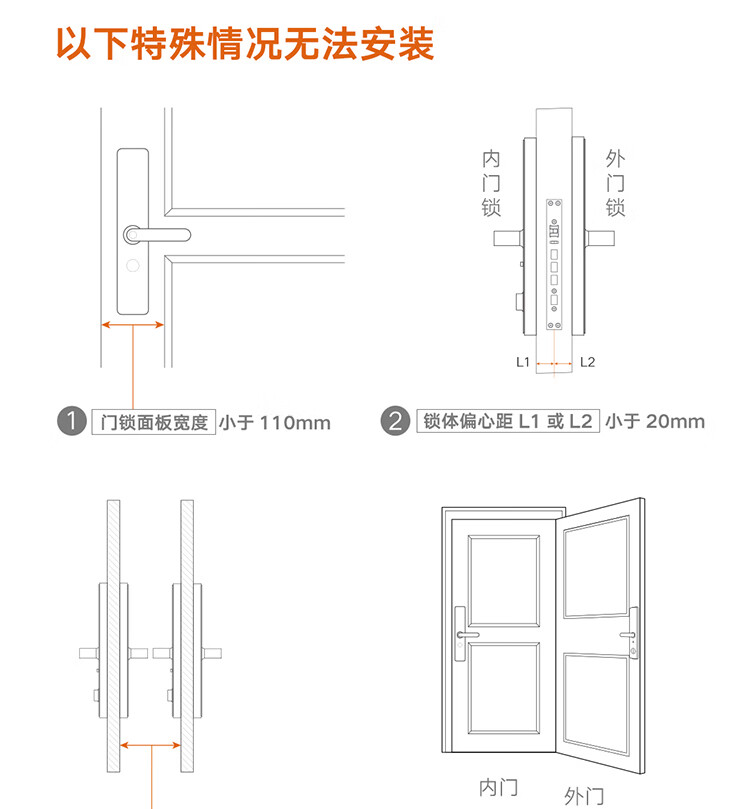 以下特殊情况无法安装

内门锁

外门锁

L1 L2

1 门锁面板宽度 小于 110mm

2 锁体偏心距 L1 或 L2 小于 20mm

内门

外门