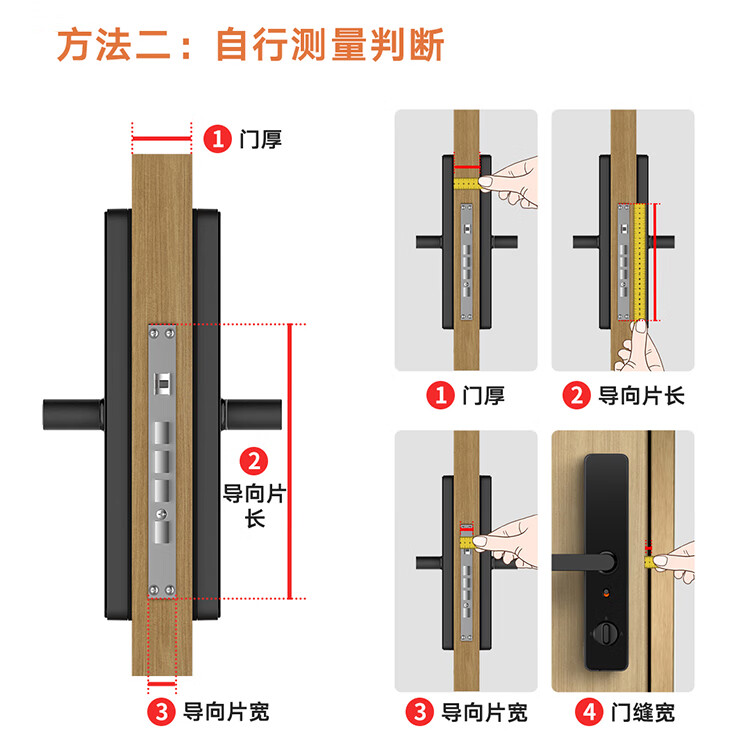 方法二：自行测量判断

1 门厚

2 导向片长

3 导向片宽

1 门厚

2 导向片长

3 导向片宽

4 门缝宽