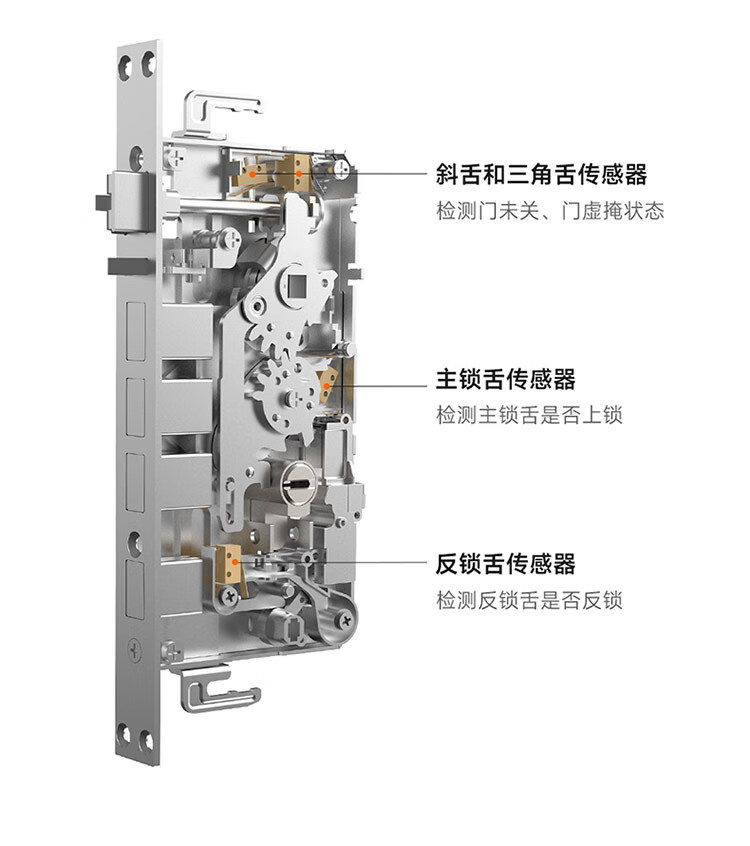 斜舌和三角舌传感器
检测门未关、门虚掩状态

主锁舌传感器
检测主锁舌是否上锁

反锁舌传感器
检测反锁舌是否反锁