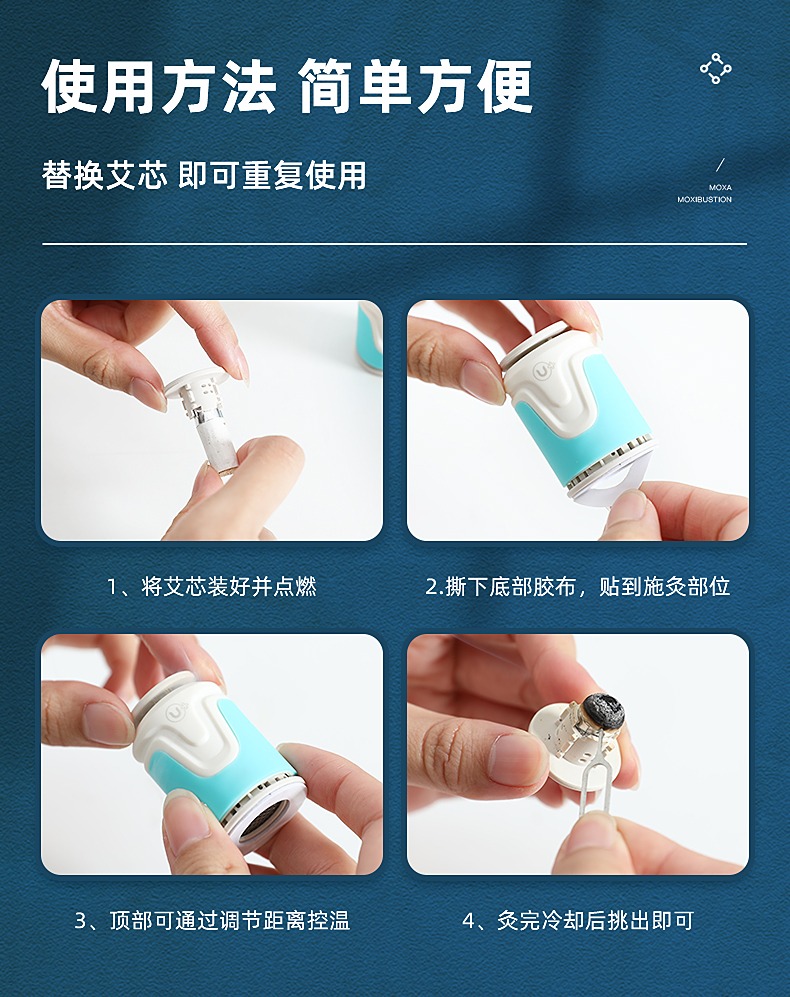 使用方法 简单方便

替换艾芯 即可重复使用

/
MOXA
MOXIBUSTION

1、将艾芯装好并点燃

2.撕下底部胶布，贴到施灸部位

3、顶部可通过调节距离控温

4、灸完冷却后挑出即可