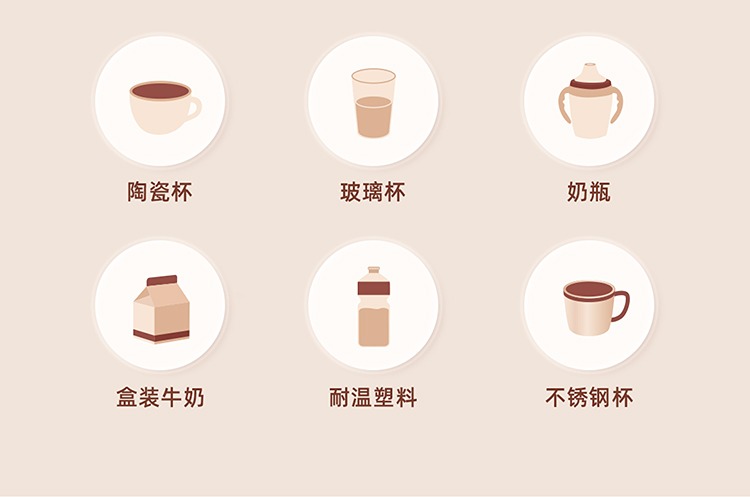 陶瓷杯

玻璃杯

奶瓶

盒装牛奶

耐温塑料

不锈钢杯