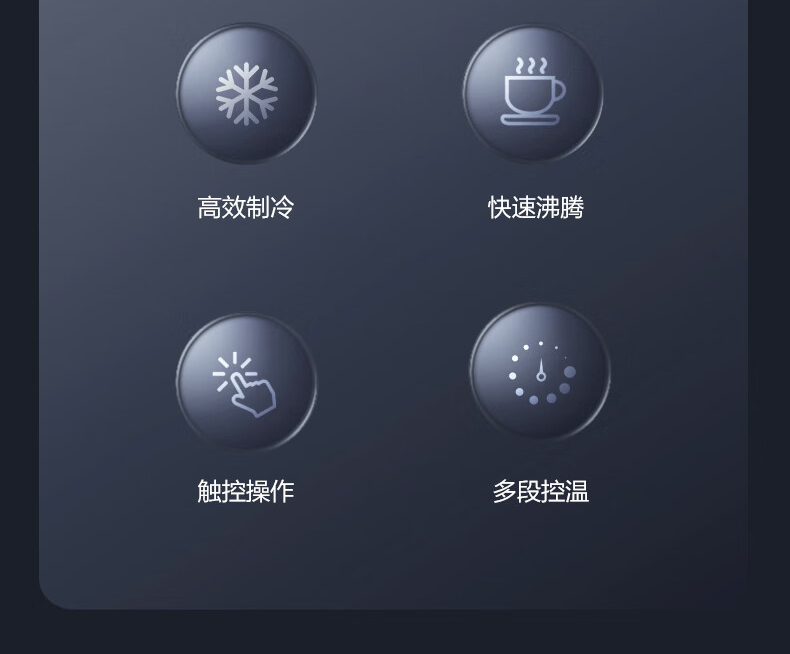 高效制冷

快速沸腾

触控操作

多段控温