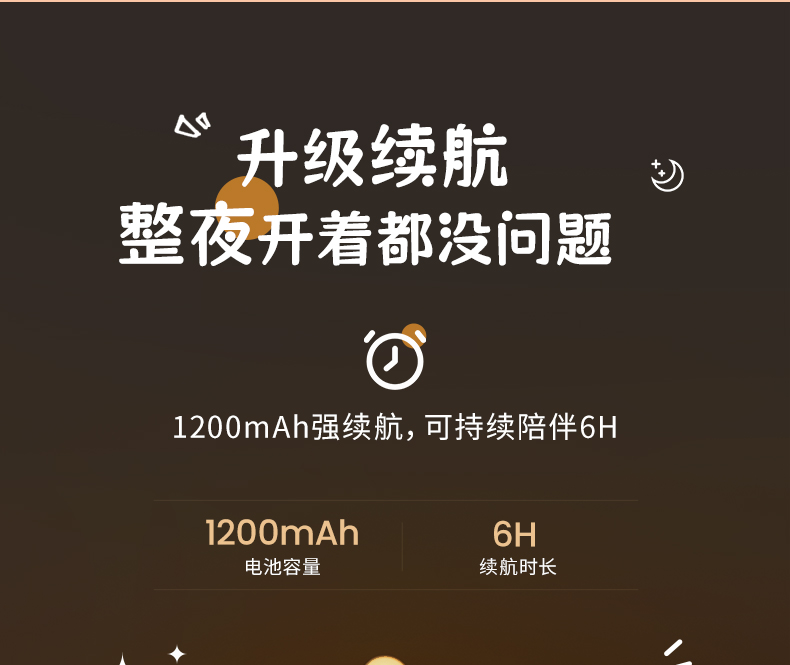 升级续航
整夜开着都没问题

1200mAh强续航，可持续陪伴6H

1200mAh
电池容量

6H
续航时长