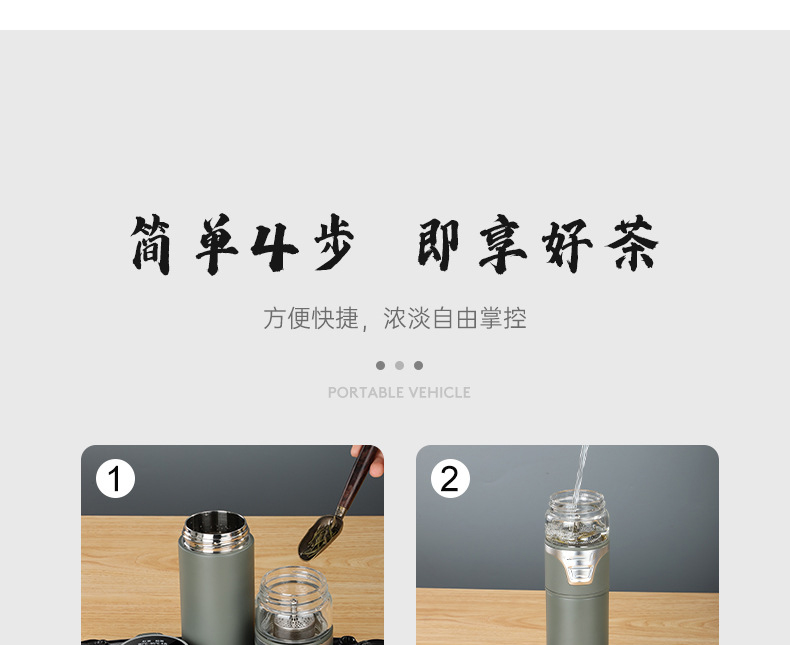 简单4步 即享好茶

方便快捷，浓淡自由掌控

PORTABLE VEHICLE

1

2