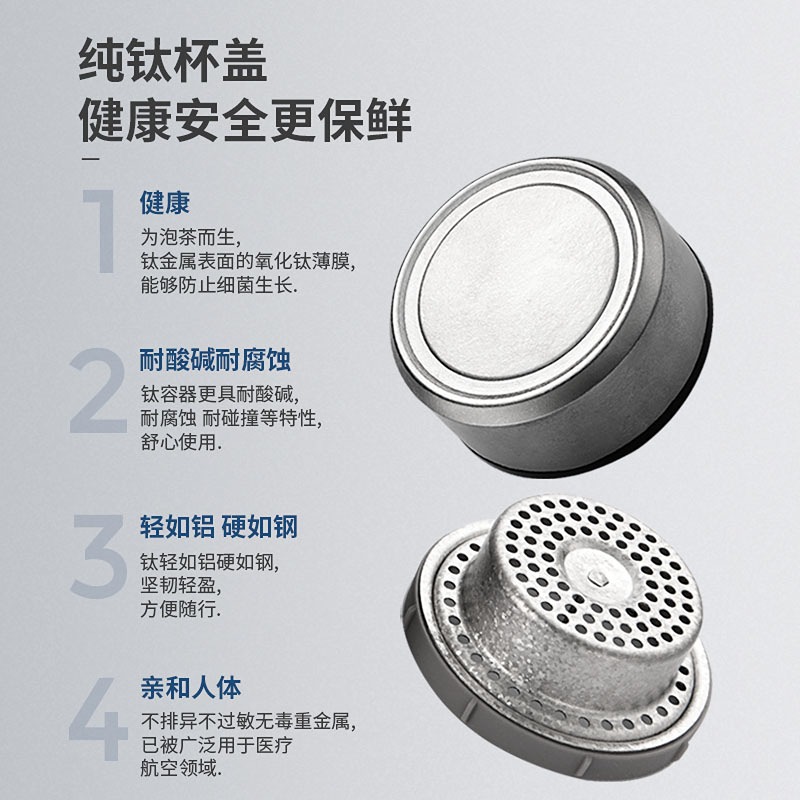 纯钛杯盖
健康安全更保鲜

1
健康
为泡茶而生,
钛金属表面的氧化钛薄膜,
能够防止细菌生长.

2
耐酸碱耐腐蚀
钛容器更具耐酸碱,
耐腐蚀 耐碰撞等特性,
舒心使用.

3
轻如铝 硬如钢
钛轻如铝硬如钢,
坚韧轻盈,
方便随行.

4
亲和人体
不排异不过敏无毒重金属,
已被广泛用于医疗
航空领域.