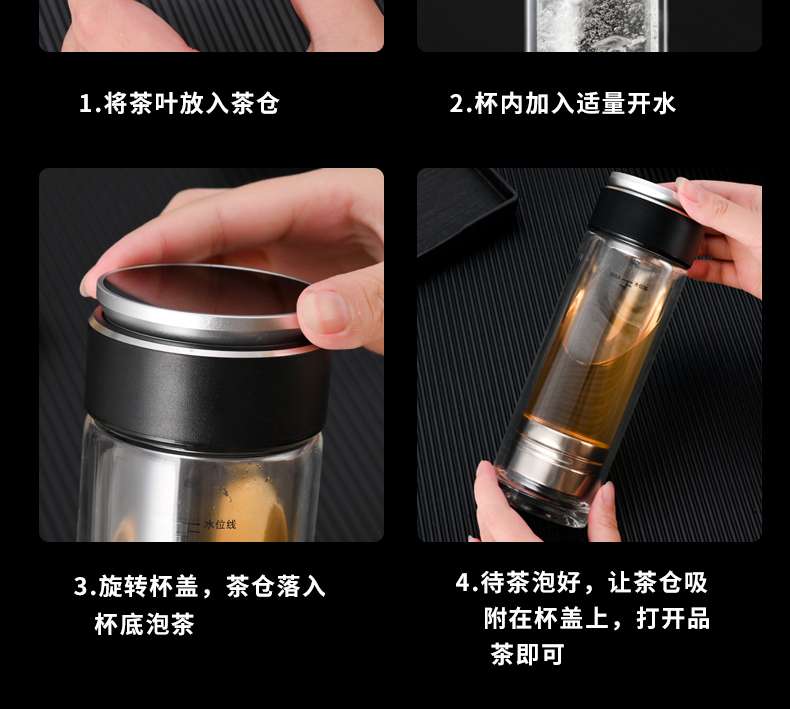 1.将茶叶放入茶仓

2.杯内加入适量开水

水位线

3.旋转杯盖，茶仓落入杯底泡茶

4.待茶泡好，让茶仓吸附在杯盖上，打开品茶即可