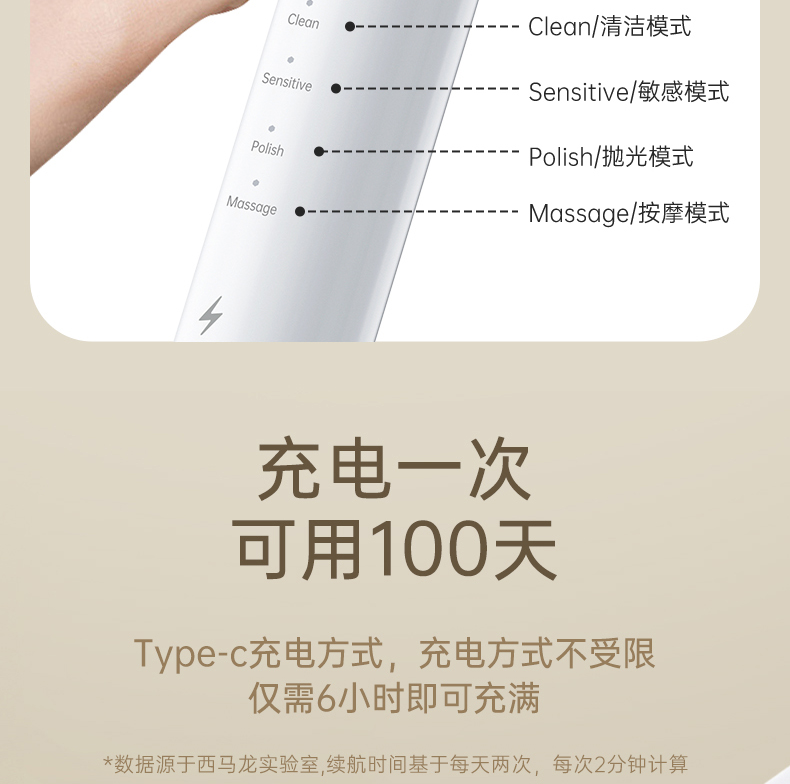 Clean
Sensitive
Polish
Massage

Clean/清洁模式
Sensitive/敏感模式
Polish/抛光模式
Massage/按摩模式

充电一次
可用100天

Type-c充电方式，充电方式不受限
仅需6小时即可充满

*数据源于西马龙实验室,续航时间基于每天两次，每次2分钟计算