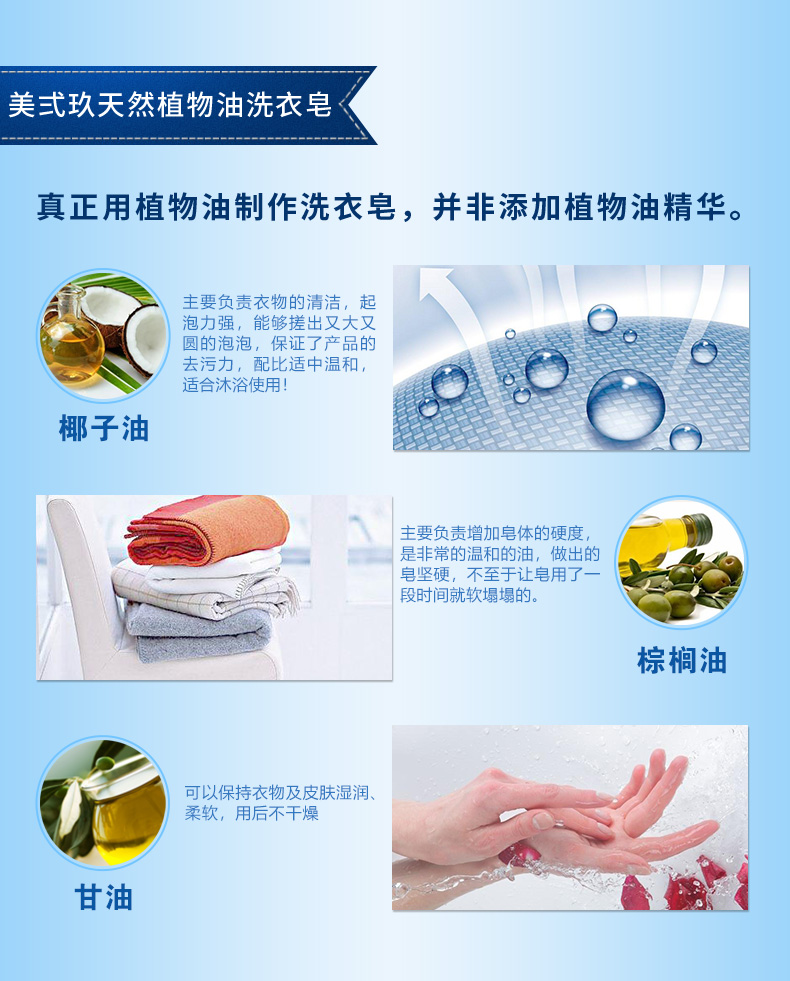 美式玖天然植物油洗衣皂

真正用植物油制作洗衣皂，并非添加植物油精华。

主要负责衣物的清洁，起泡力强，能够搓出又大又圆的泡泡，保证了产品的去污力，配比适中温和，适合沐浴使用！

椰子油

主要负责增加皂体的硬度，是非常的温和的油，做出的皂坚硬，不至于让皂用了一段时间就软塌塌的。

棕榈油

可以保持衣物及皮肤湿润、柔软，用后不干燥

甘油