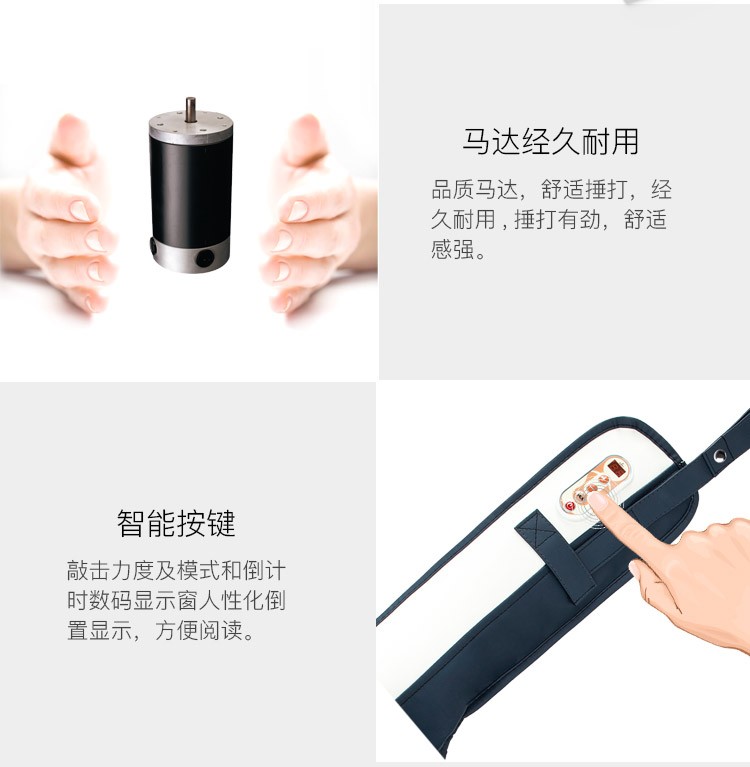 马达经久耐用

品质马达，舒适捶打，经久耐用 , 捶打有劲，舒适感强。

智能按键

敲击力度及模式和倒计时数码显示窗人性化倒置显示，方便阅读。