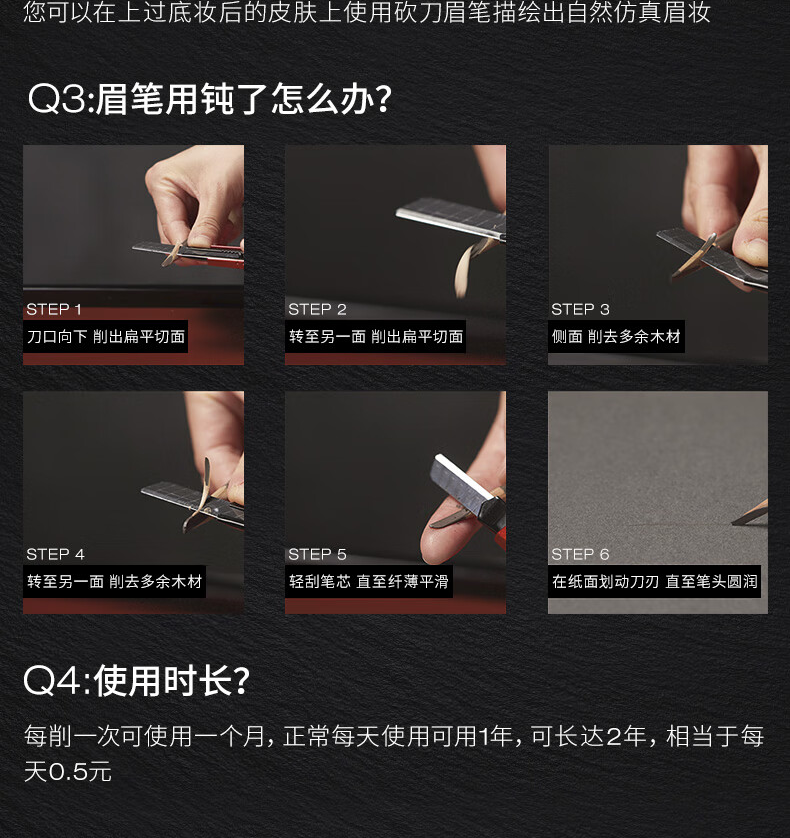 您可以在上过底妆后的皮肤上使用砍刀眉笔描绘出自然仿真眉妆

Q3:眉笔用钝了怎么办?

STEP 1
刀口向下 削出扁平切面

STEP 2
转至另一面 削出扁平切面

STEP 3
侧面 削去多余木材

STEP 4
转至另一面 削去多余木材

STEP 5
轻刮笔芯 直至纤薄平滑

STEP 6
在纸面划动刀刃 直至笔头圆润

Q4:使用时长?

每削一次可使用一个月，正常每天使用可用1年，可长达2年，相当于每天0.5元