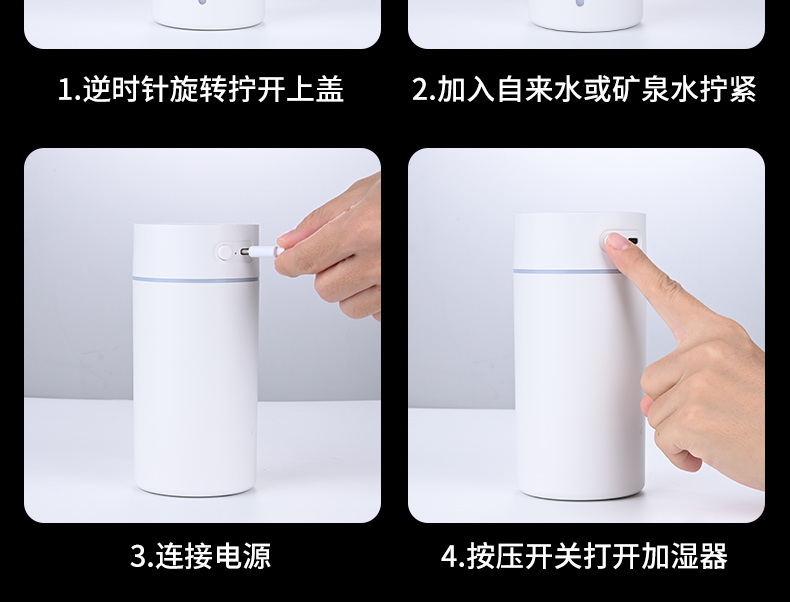 1.逆时针旋转拧开上盖

2.加入自来水或矿泉水拧紧

3.连接电源

4.按压开关打开加湿器