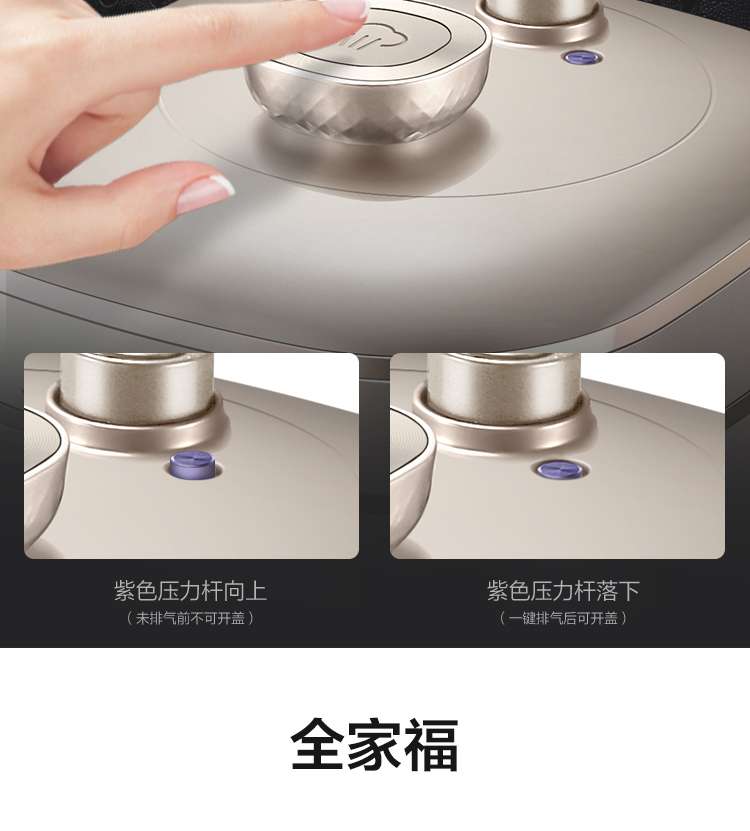 紫色压力杆向上
（未排气前不可开盖）

紫色压力杆落下
（一键排气后可开盖）

全家福