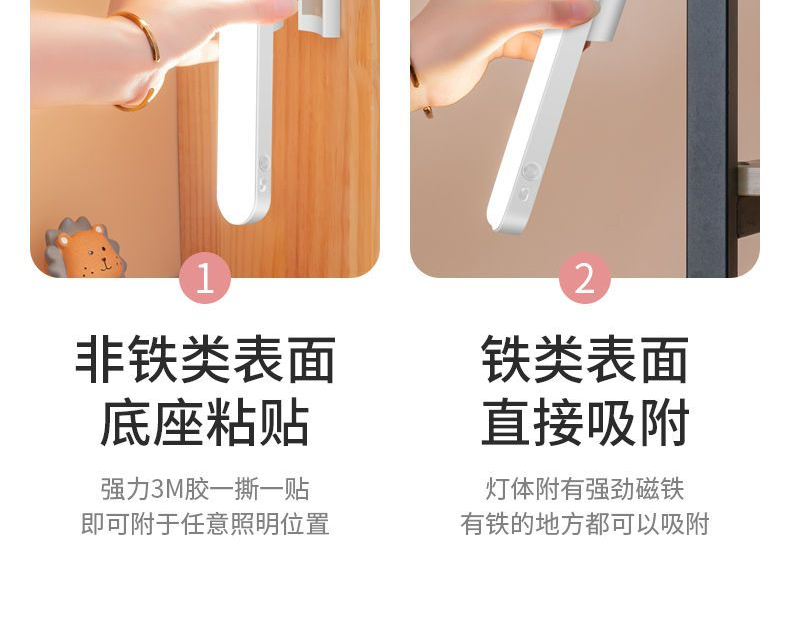 1

非铁类表面
底座粘贴

强力3M胶一撕一贴
即可附于任意照明位置

2

铁类表面
直接吸附

灯体附有强劲磁铁
有铁的地方都可以吸附