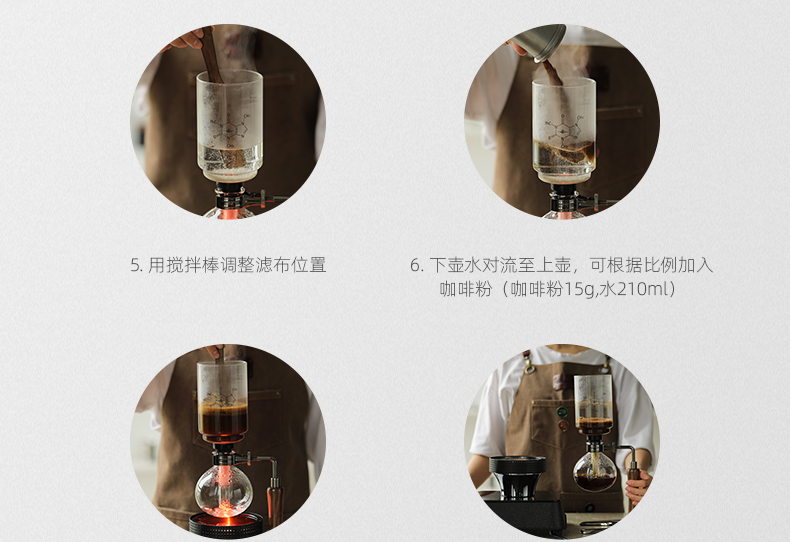 5. 用搅拌棒调整滤布位置

6. 下壶水对流至上壶，可根据比例加入咖啡粉（咖啡粉15g,水210ml）